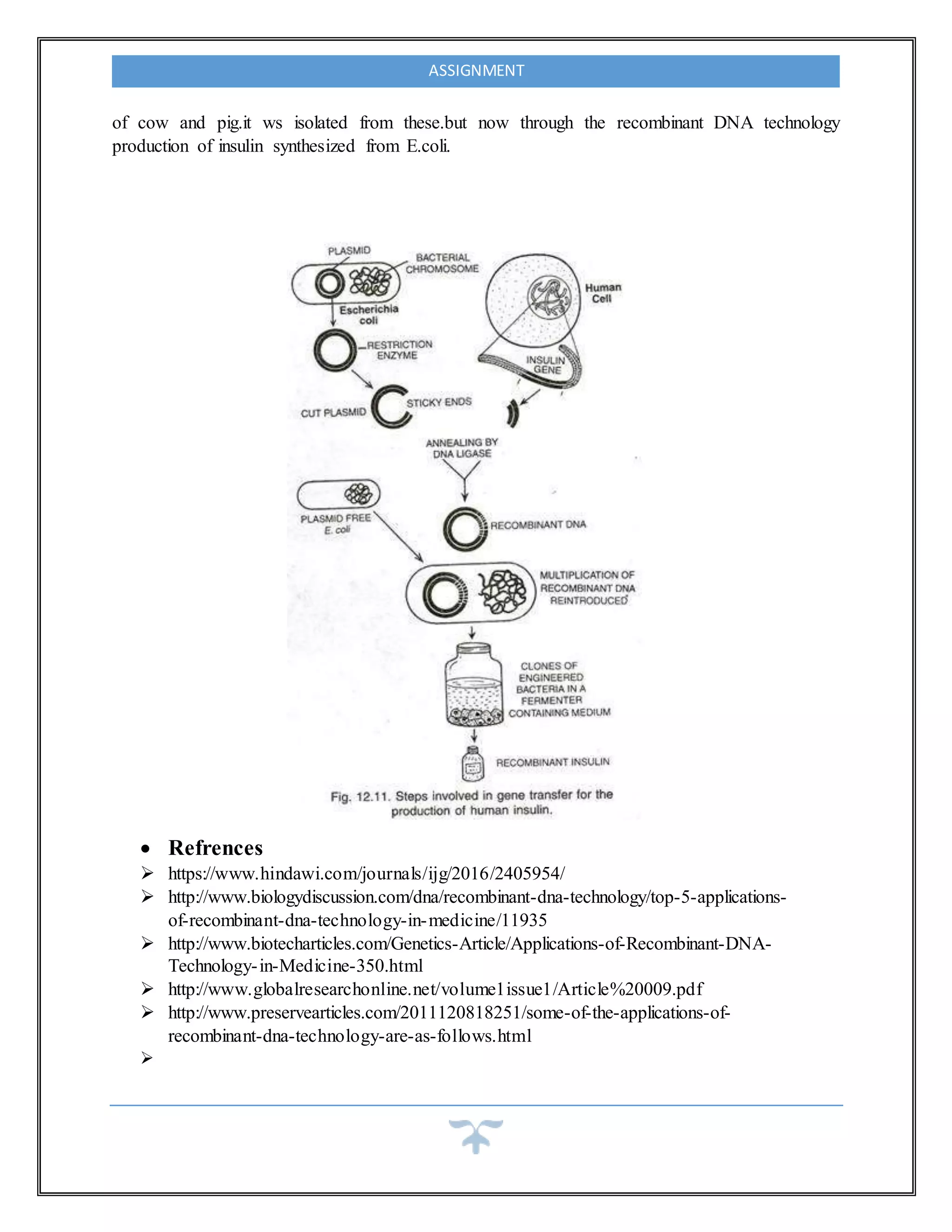 ASSIGNMENT

of cow and pig.it ws isolated from these.but now through the recombinant DNA technology production of insulin synthesized from E.coli.

PLASMID

BACTERIAL CHROMOSOME

Escherichia coli

Human Cell

RESTRICTION ENZYME

INSULIN GENE

CUT PLASMID

STICKY ENDS

ANNEALING BY DNA LIGASE

PLASMID FREE E. coli

RECOMBINANT DNA

MULTIPLICATION OF RECOMBINANT DNA REINTRODUCED

CLONES OF ENGINEERED BACTERIA IN A FERMENTER CONTAINING MEDIUM

RECOMBINANT INSULIN

Fig. 12.11. Steps involved in gene transfer for the production of human insulin.

• Refrences
➢ https://www.hindawi.com/journals/ijg/2016/2405954/
➢ http://www.biologydiscussion.com/dna/recombinant-dna-technology/top-5-applications-of-recombinant-dna-technology-in-medicine/11935
➢ http://www.biotecharticles.com/Genetics-Article/Applications-of-Recombinant-DNA-Technology-in-Medicine-350.html
➢ http://www.globalresearchonline.net/volume1issue1/Article%20009.pdf
➢ http://www.preservearticles.com/2011120818251/some-of-the-applications-of-recombinant-dna-technology-are-as-follows.html
➢