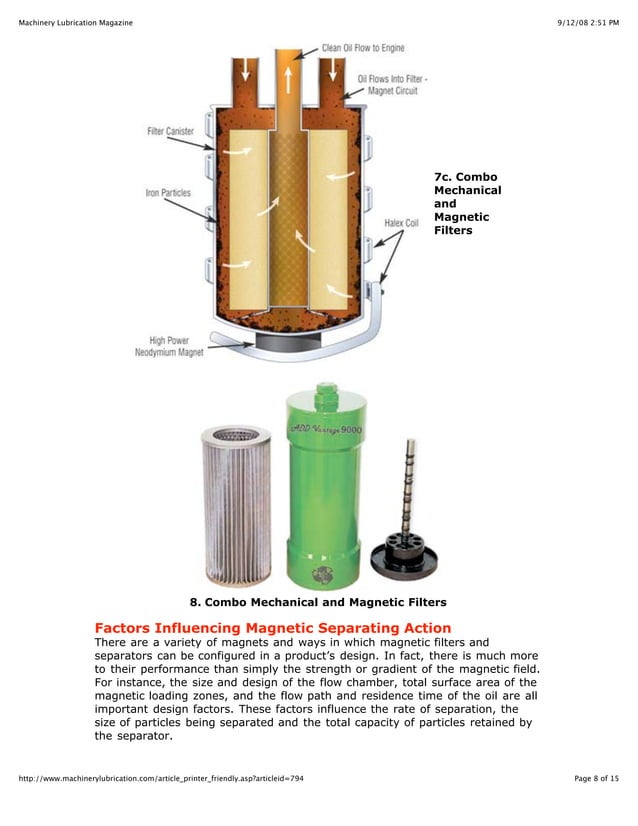 Machinery Lubrication Magazine

9/12/08 2:51 PM

Clean Oil Flow to Engine

Oil Flows Into Filter - Magnet Circuit

Filter Canister

Iron Particles

Halex Coil

High Power Neodymium Magnet

7c. Combo Mechanical and Magnetic Filters

ADD Vantage 9000

8. Combo Mechanical and Magnetic Filters

Factors Influencing Magnetic Separating Action

There are a variety of magnets and ways in which magnetic filters and separators can be configured in a product's design. In fact, there is much more to their performance than simply the strength or gradient of the magnetic field. For instance, the size and design of the flow chamber, total surface area of the magnetic loading zones, and the flow path and residence time of the oil are all important design factors. These factors influence the rate of separation, the size of particles being separated and the total capacity of particles retained by the separator.

http://www.machinerylubrication.com/article_printer_friendly.asp?articleid=794

Page 8 of 15