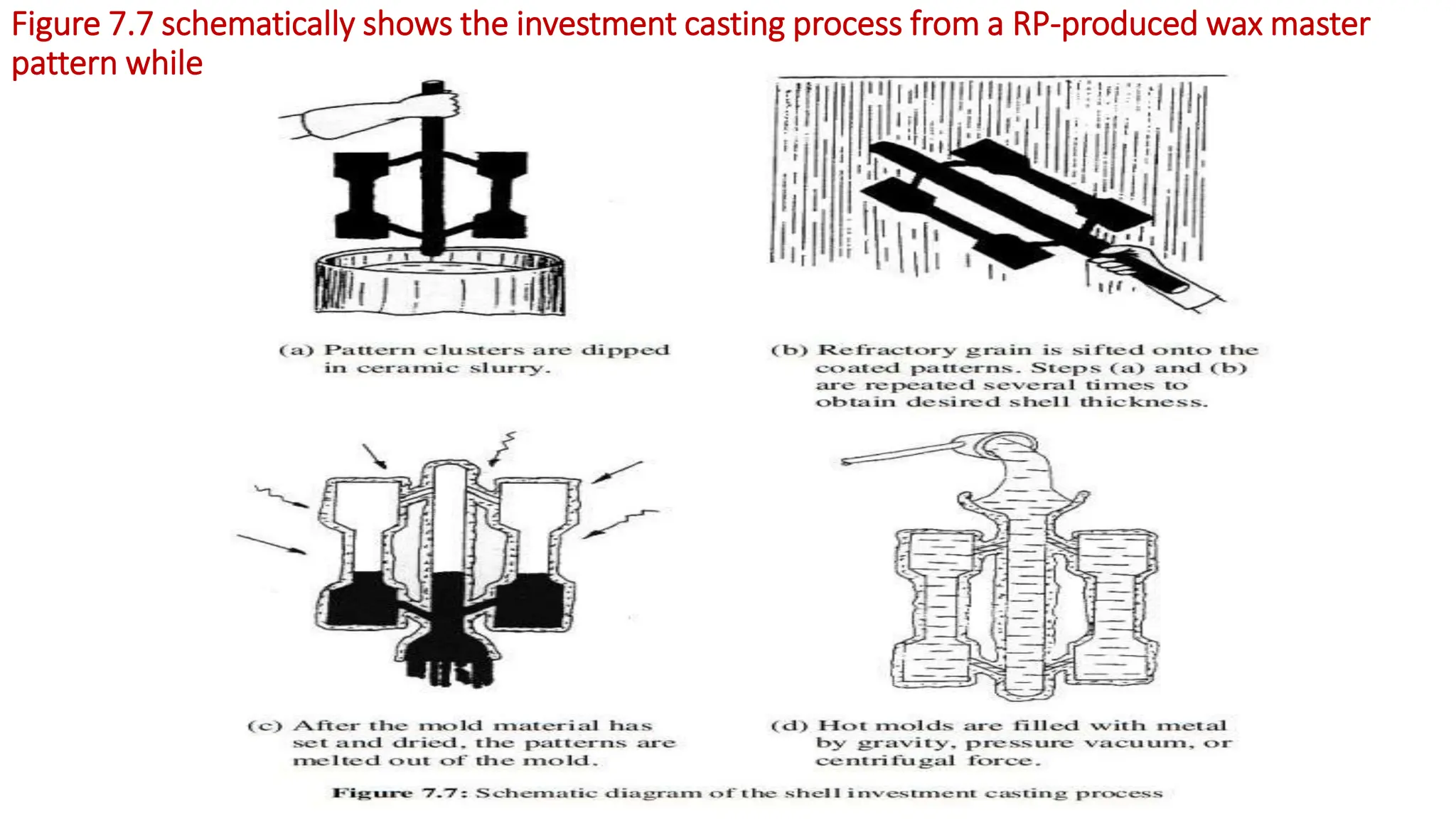 Figure 7.7 schematically shows the investment casting process from a RP-produced wax master pattern while

(a) Pattern clusters are dipped in ceramic slurry.

(b) Refractory grain is sifted onto the coated patterns. Steps (a) and (b) are repeated several times to obtain desired shell thickness.

(c) After the mold material has set and dried, the patterns are melted out of the mold.

(d) Hot molds are filled with metal by gravity, pressure vacuum, or centrifugal force.

Figure 7.7: Schematic diagram of the shell investment casting process