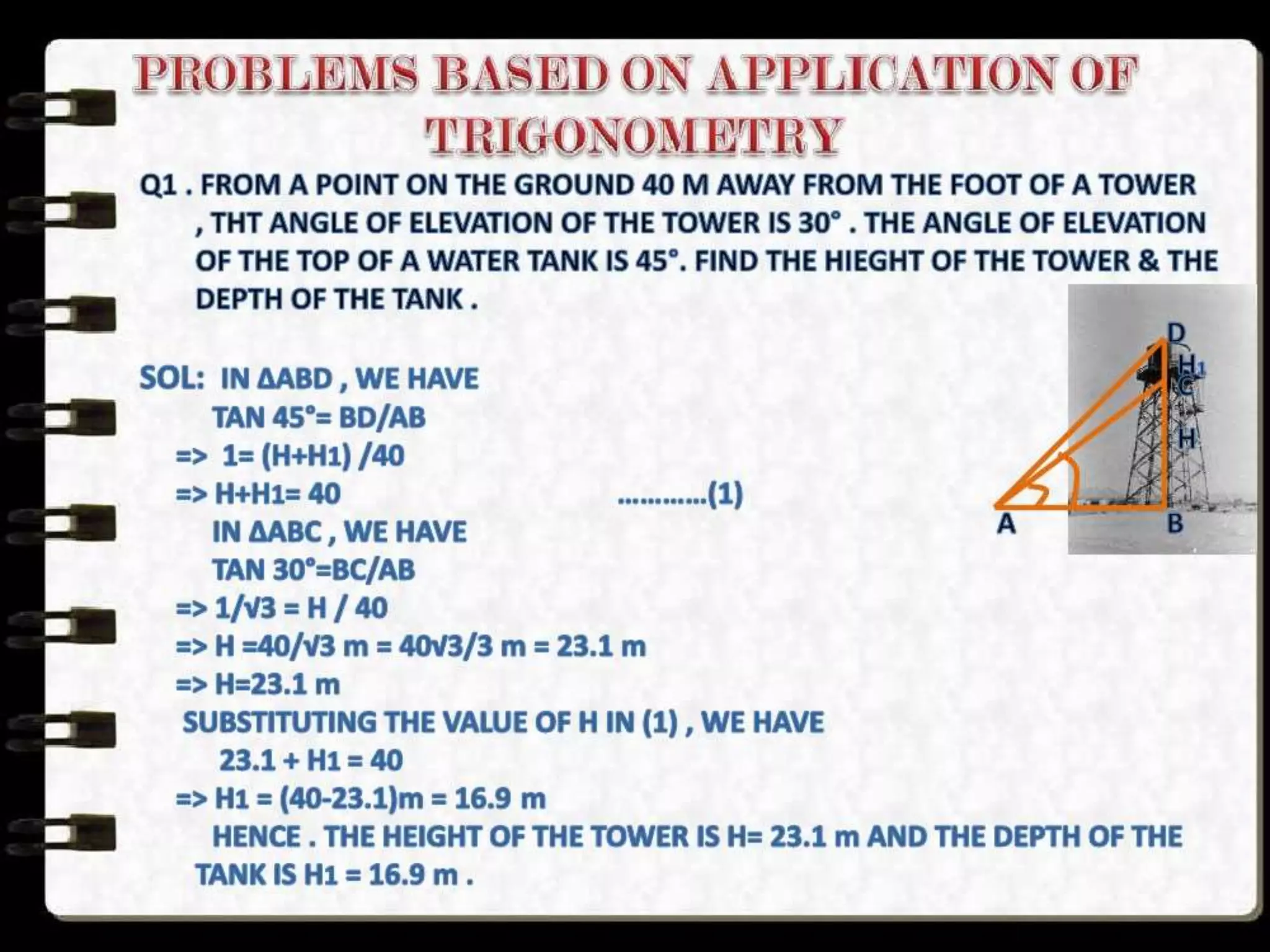 PROBLEMS BASED ON APPLICATION OF TRIGONOMETRY

Q1 . FROM A POINT ON THE GROUND 40 M AWAY FROM THE FOOT OF A TOWER , THT ANGLE OF ELEVATION OF THE TOWER IS 30° . THE ANGLE OF ELEVATION OF THE TOP OF A WATER TANK IS 45°. FIND THE HIEGHT OF THE TOWER & THE DEPTH OF THE TANK .

D
$H_1$
C
H
A
B

SOL: IN ΔABD , WE HAVE
TAN 45°= BD/AB
=> 1= (H+H1) /40
=> H+H1= 40 …………(1)
IN ΔABC , WE HAVE
TAN 30°=BC/AB
=> 1/√3 = H / 40
=> H =40/√3 m = 40√3/3 m = 23.1 m
=> H=23.1 m
SUBSTITUTING THE VALUE OF H IN (1) , WE HAVE
23.1 + H1 = 40
=> H1 = (40-23.1)m = 16.9 m
HENCE . THE HEIGHT OF THE TOWER IS H= 23.1 m AND THE DEPTH OF THE TANK IS H1 = 16.9 m .