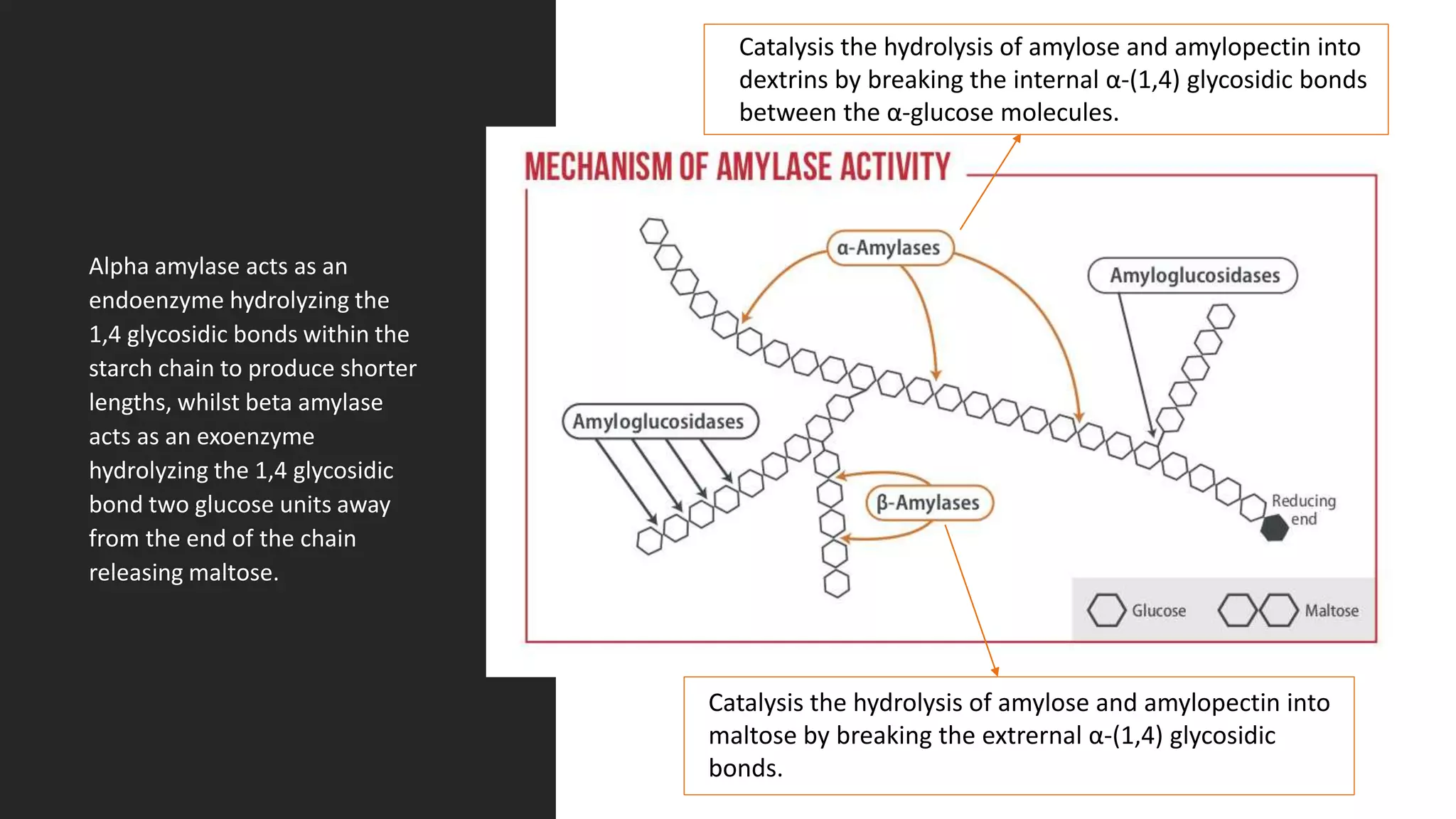 Alpha amylase acts as an endoenzyme hydrolyzing the 1,4 glycosidic bonds within the starch chain to produce shorter lengths, whilst beta amylase acts as an exoenzyme hydrolyzing the 1,4 glycosidic bond two glucose units away from the end of the chain releasing maltose.

Catalysis the hydrolysis of amylose and amylopectin into dextrins by breaking the internal α-(1,4) glycosidic bonds between the α-glucose molecules.

MECHANISM OF AMYLASE ACTIVITY

α-Amylases

Amyloglucosidases

Amyloglucosidases

β-Amylases

Reducing end

Glucose

Maltose

Catalysis the hydrolysis of amylose and amylopectin into maltose by breaking the extrernal α-(1,4) glycosidic bonds.