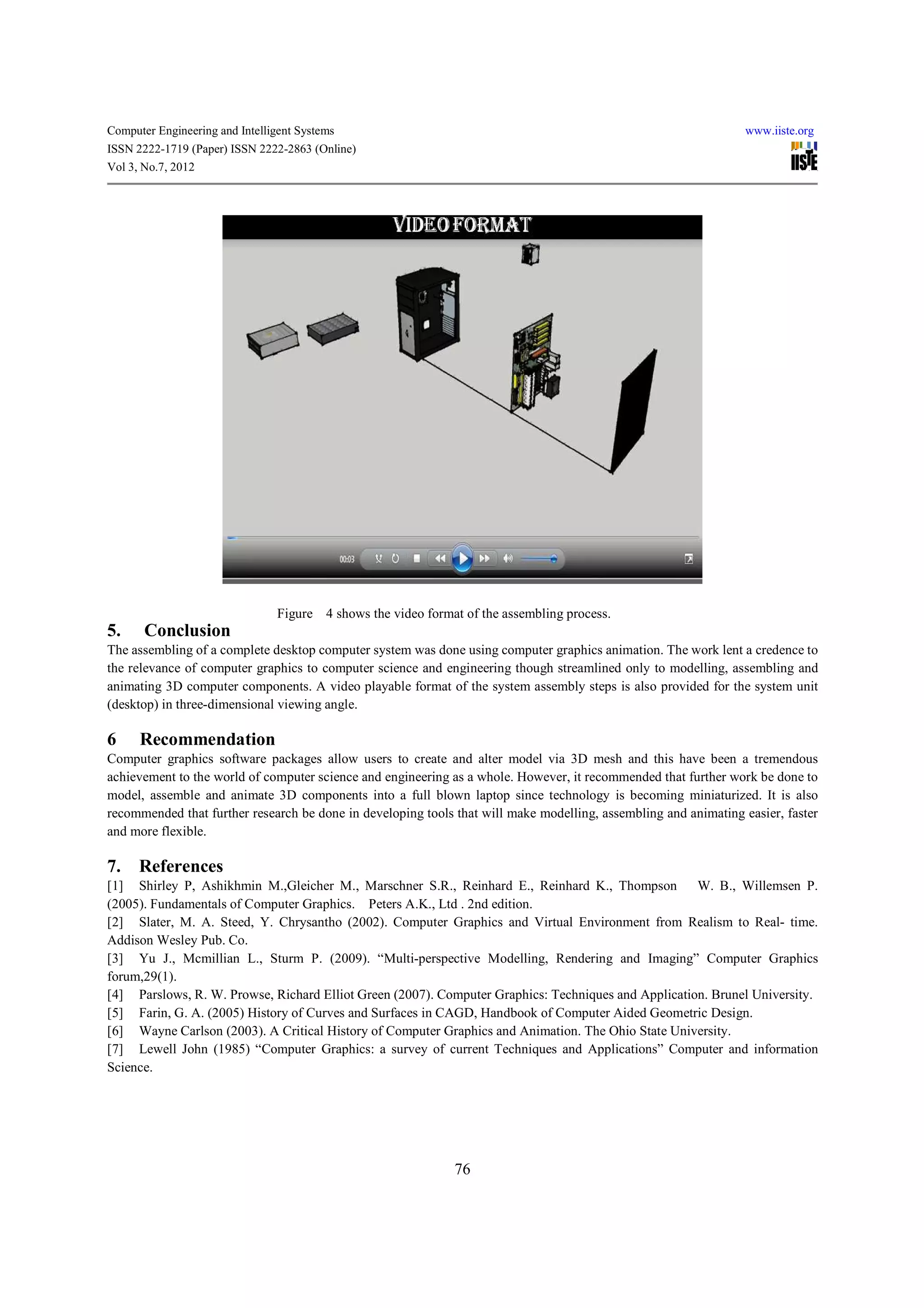 Computer Engineering and Intelligent Systems
ISSN 2222-1719 (Paper) ISSN 2222-2863 (Online)
Vol 3, No.7, 2012

www.iiste.org
IISTE

VIDEO FORMAT

00:03

Figure 4 shows the video format of the assembling process.

5. Conclusion
The assembling of a complete desktop computer system was done using computer graphics animation. The work lent a credence to the relevance of computer graphics to computer science and engineering though streamlined only to modelling, assembling and animating 3D computer components. A video playable format of the system assembly steps is also provided for the system unit (desktop) in three-dimensional viewing angle.

6 Recommendation
Computer graphics software packages allow users to create and alter model via 3D mesh and this have been a tremendous achievement to the world of computer science and engineering as a whole. However, it recommended that further work be done to model, assemble and animate 3D components into a full blown laptop since technology is becoming miniaturized. It is also recommended that further research be done in developing tools that will make modelling, assembling and animating easier, faster and more flexible.

7. References
[1] Shirley P, Ashikhmin M.,Gleicher M., Marschner S.R., Reinhard E., Reinhard K., Thompson W. B., Willemsen P. (2005). Fundamentals of Computer Graphics. Peters A.K., Ltd . 2nd edition.
[2] Slater, M. A. Steed, Y. Chrysantho (2002). Computer Graphics and Virtual Environment from Realism to Real- time. Addison Wesley Pub. Co.
[3] Yu J., Mcmillian L., Sturm P. (2009). “Multi-perspective Modelling, Rendering and Imaging” Computer Graphics forum,29(1).
[4] Parslows, R. W. Prowse, Richard Elliot Green (2007). Computer Graphics: Techniques and Application. Brunel University.
[5] Farin, G. A. (2005) History of Curves and Surfaces in CAGD, Handbook of Computer Aided Geometric Design.
[6] Wayne Carlson (2003). A Critical History of Computer Graphics and Animation. The Ohio State University.
[7] Lewell John (1985) “Computer Graphics: a survey of current Techniques and Applications” Computer and information Science.

76