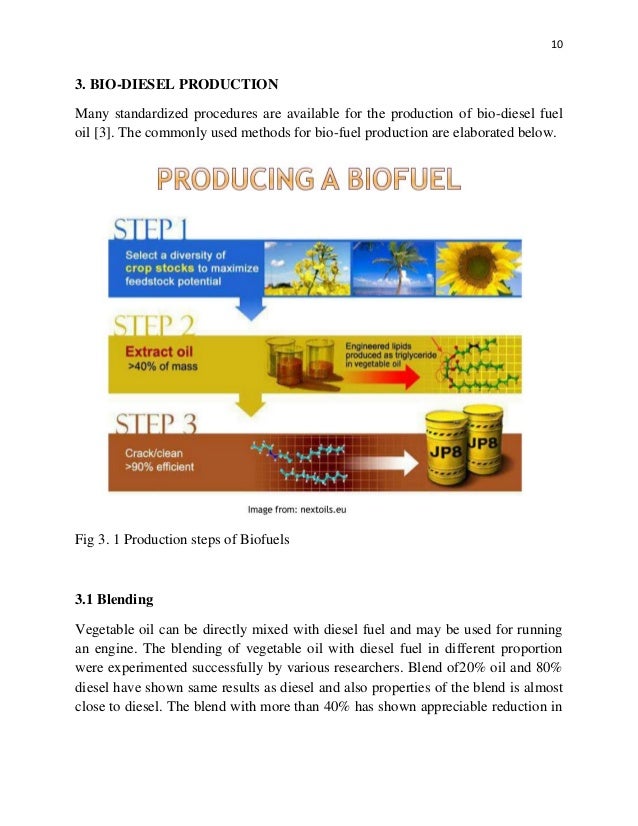 10

3. BIO-DIESEL PRODUCTION

Many standardized procedures are available for the production of bio-diesel fuel oil [3]. The commonly used methods for bio-fuel production are elaborated below.

PRODUCING A BIOFUEL

STEP 1

Select a diversity of crop stocks to maximize feedstock potential

STEP 2

Extract oil >40% of mass

Engineered lipids produced as triglyceride in vegetable oil

STEP 3

Crack/clean >90% efficient

JP8

JP8

Image from: nextoils.eu

Fig 3. 1 Production steps of Biofuels

3.1 Blending

Vegetable oil can be directly mixed with diesel fuel and may be used for running an engine. The blending of vegetable oil with diesel fuel in different proportion were experimented successfully by various researchers. Blend of20% oil and 80% diesel have shown same results as diesel and also properties of the blend is almost close to diesel. The blend with more than 40% has shown appreciable reduction in