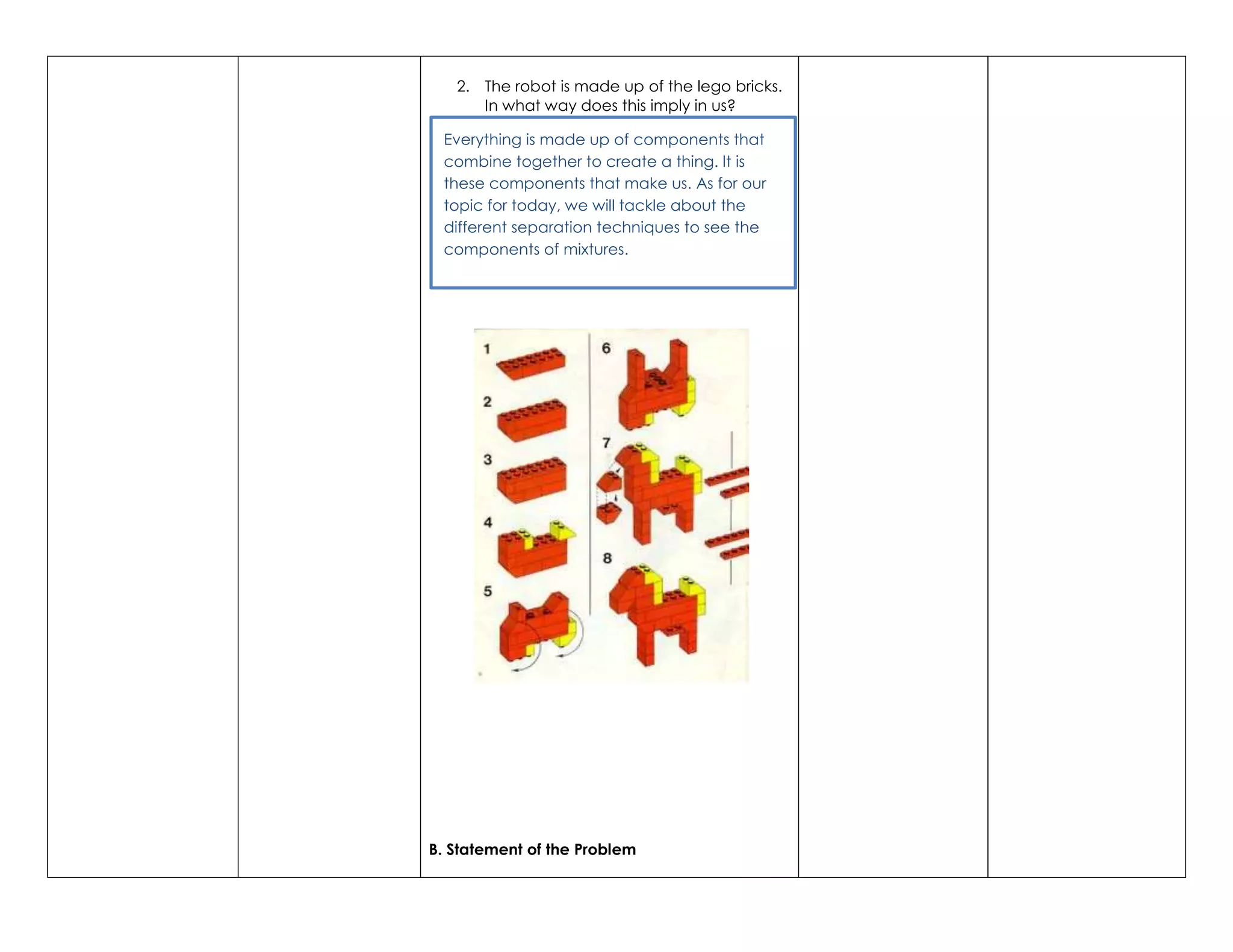 2. The robot is made up of the lego bricks. In what way does this imply in us?

Everything is made up of components that combine together to create a thing. It is these components that make us. As for our topic for today, we will tackle about the different separation techniques to see the components of mixtures.

1
2
3
4
5
6
7
8

B. Statement of the Problem