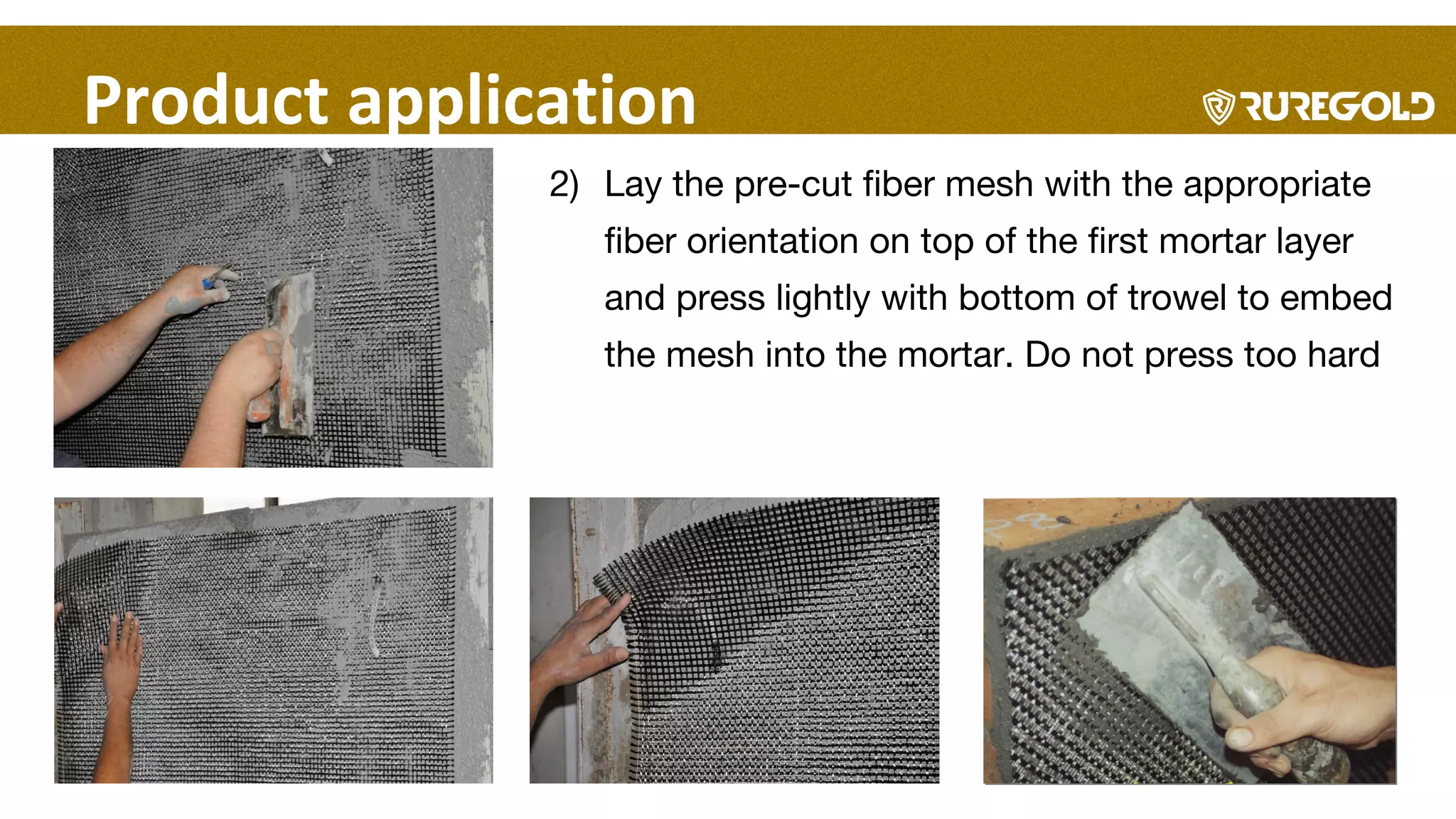 Product application

RUREGOLD

2) Lay the pre-cut fiber mesh with the appropriate fiber orientation on top of the first mortar layer and press lightly with bottom of trowel to embed the mesh into the mortar. Do not press too hard