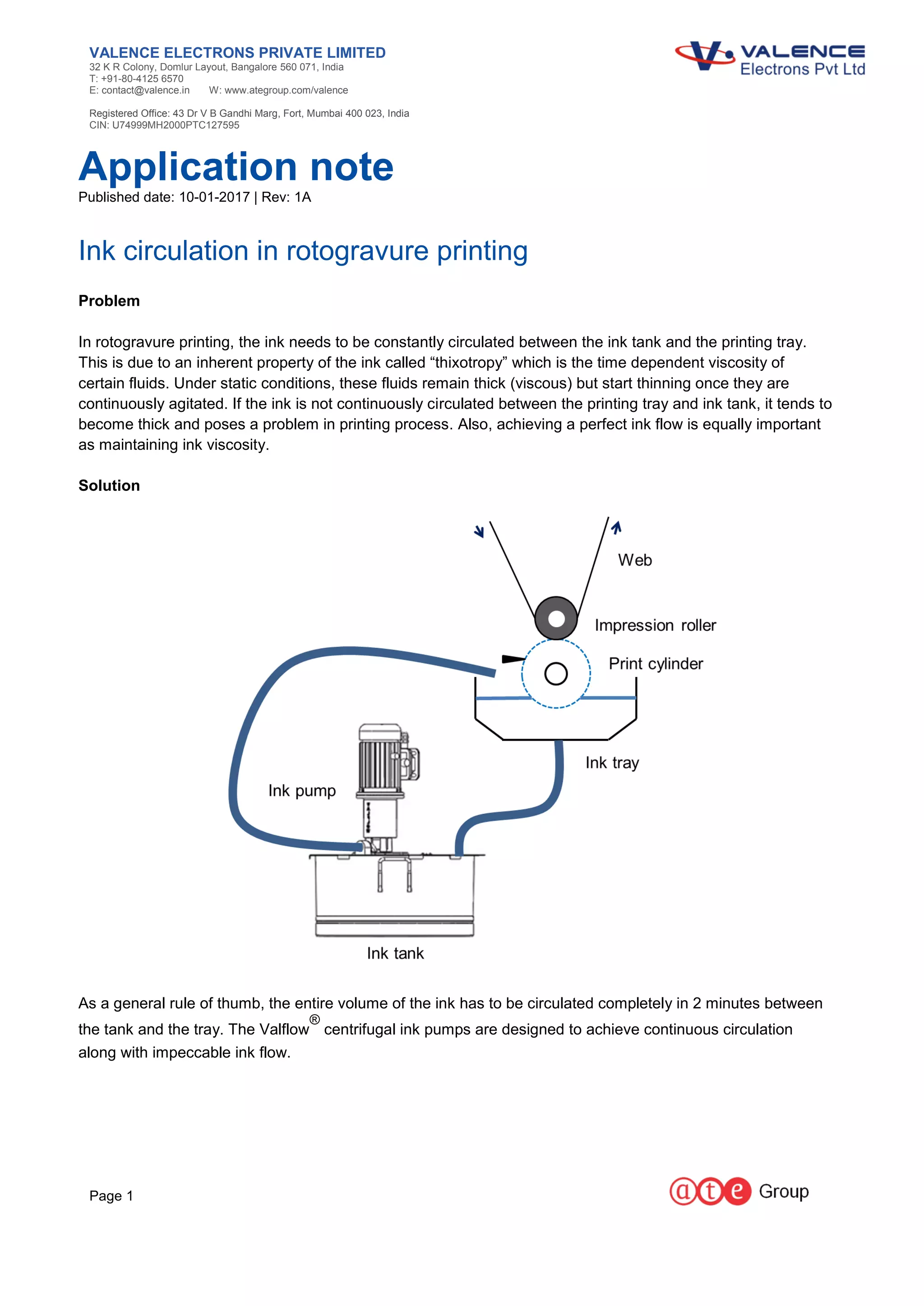 VALENCE ELECTRONS PRIVATE LIMITED
32 K R Colony, Domlur Layout, Bangalore 560 071, India
T: +91-80-4125 6570
E: contact@valence.in W: www.ategroup.com/valence

Registered Office: 43 Dr V B Gandhi Marg, Fort, Mumbai 400 023, India
CIN: U74999MH2000PTC127595

VALENCE Electrons Pvt Ltd

Application note
Published date: 10-01-2017 | Rev: 1A

Ink circulation in rotogravure printing

Problem

In rotogravure printing, the ink needs to be constantly circulated between the ink tank and the printing tray. This is due to an inherent property of the ink called “thixotropy” which is the time dependent viscosity of certain fluids. Under static conditions, these fluids remain thick (viscous) but start thinning once they are continuously agitated. If the ink is not continuously circulated between the printing tray and ink tank, it tends to become thick and poses a problem in printing process. Also, achieving a perfect ink flow is equally important as maintaining ink viscosity.

Solution

Web
Impression roller
Print cylinder
Ink tray
Ink pump
Ink tank

As a general rule of thumb, the entire volume of the ink has to be circulated completely in 2 minutes between the tank and the tray. The Valflow® centrifugal ink pumps are designed to achieve continuous circulation along with impeccable ink flow.

Page 1

ate Group