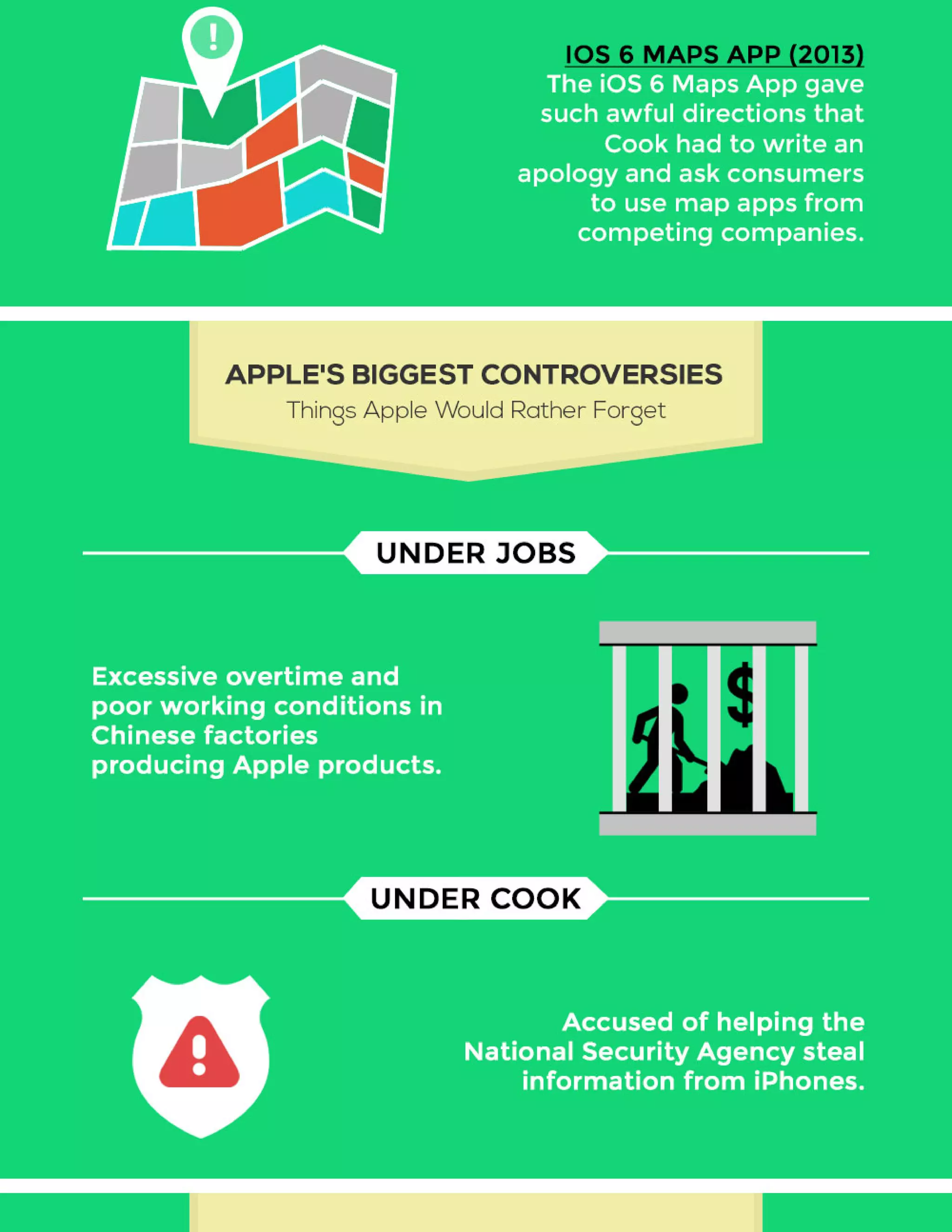 IOS 6 MAPS APP (2013)
The iOS 6 Maps App gave such awful directions that Cook had to write an apology and ask consumers to use map apps from competing companies.

APPLE'S BIGGEST CONTROVERSIES
Things Apple Would Rather Forget

UNDER JOBS

Excessive overtime and poor working conditions in Chinese factories producing Apple products.

$

UNDER COOK

Accused of helping the National Security Agency steal information from iPhones.