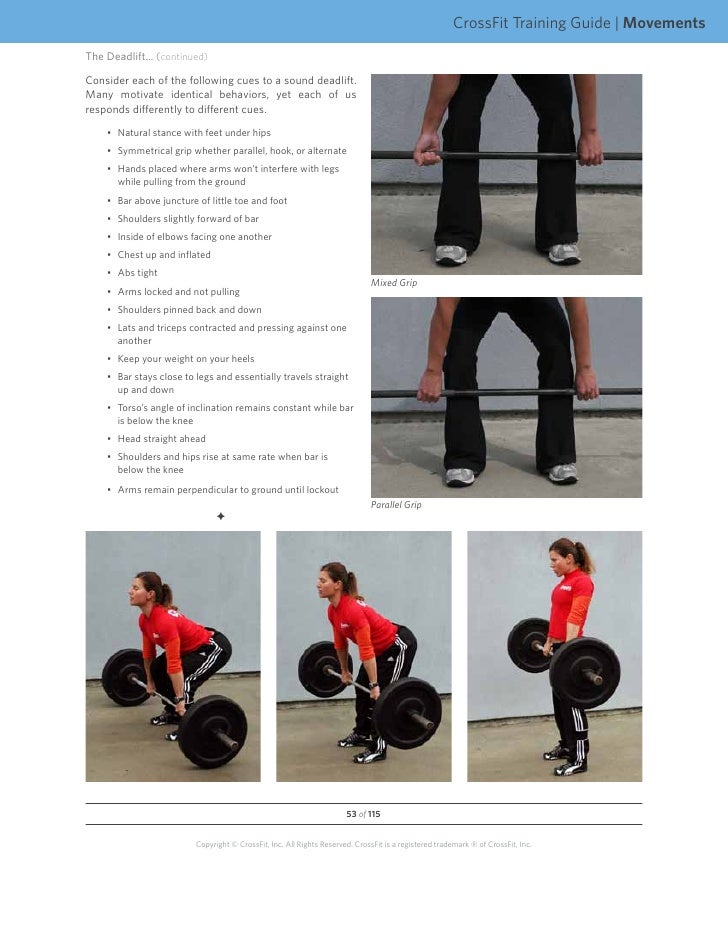 CrossFit Training Guide | Movements

The Deadlift... (continued)

Consider each of the following cues to a sound deadlift. Many motivate identical behaviors, yet each of us responds differently to different cues.

• Natural stance with feet under hips
• Symmetrical grip whether parallel, hook, or alternate
• Hands placed where arms won't interfere with legs while pulling from the ground
• Bar above juncture of little toe and foot
• Shoulders slightly forward of bar
• Inside of elbows facing one another
• Chest up and inflated
• Abs tight
• Arms locked and not pulling
• Shoulders pinned back and down
• Lats and triceps contracted and pressing against one another
• Keep your weight on your heels
• Bar stays close to legs and essentially travels straight up and down
• Torso's angle of inclination remains constant while bar is below the knee
• Head straight ahead
• Shoulders and hips rise at same rate when bar is below the knee
• Arms remain perpendicular to ground until lockout

Mixed Grip

Parallel Grip

53 of 115

Copyright © CrossFit, Inc. All Rights Reserved. CrossFit is a registered trademark ® of CrossFit, Inc.