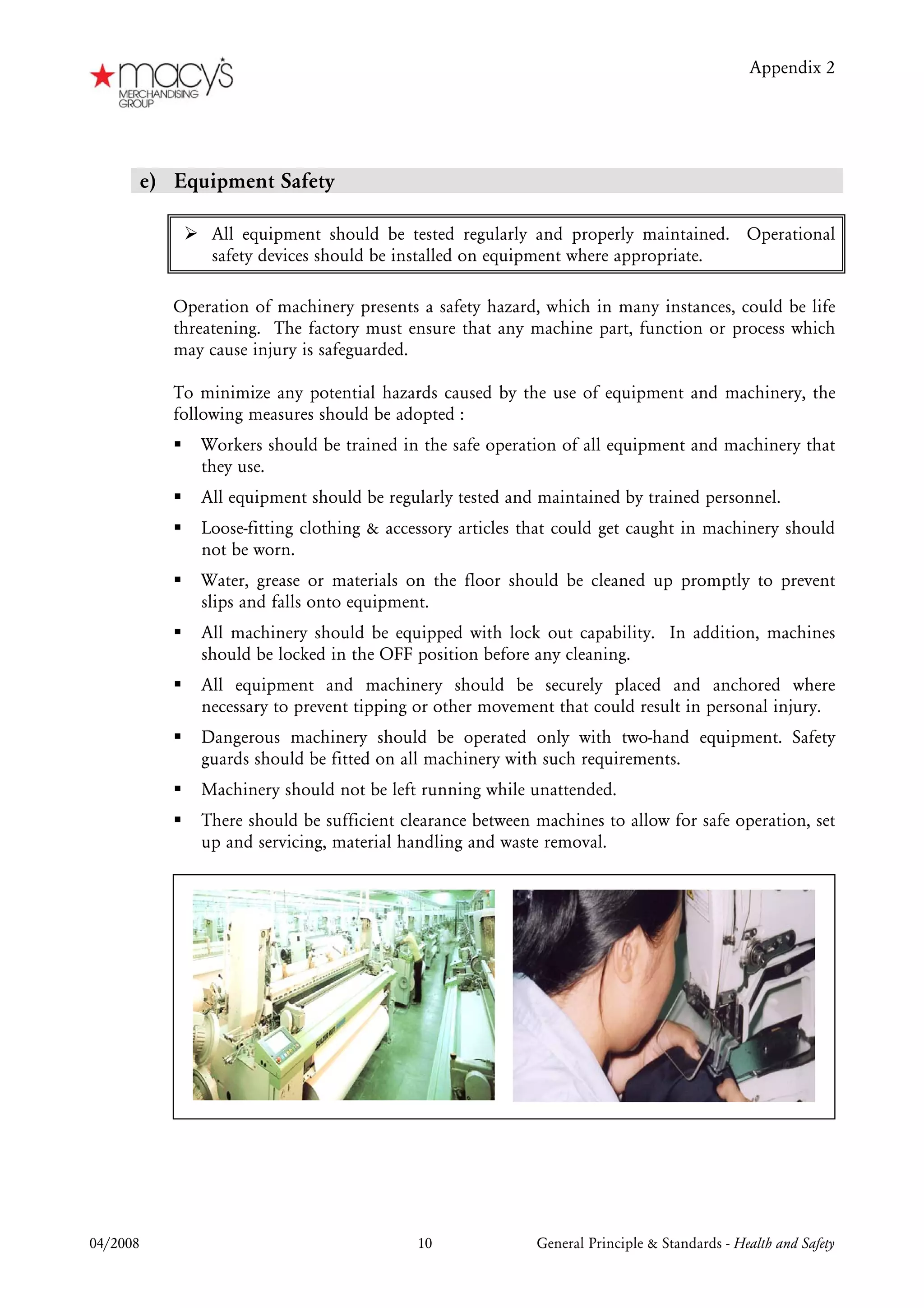 macy's MERCHANDISING GROUP

Appendix 2

e) Equipment Safety

➢ All equipment should be tested regularly and properly maintained. Operational safety devices should be installed on equipment where appropriate.

Operation of machinery presents a safety hazard, which in many instances, could be life threatening. The factory must ensure that any machine part, function or process which may cause injury is safeguarded.

To minimize any potential hazards caused by the use of equipment and machinery, the following measures should be adopted :

▪ Workers should be trained in the safe operation of all equipment and machinery that they use.

▪ All equipment should be regularly tested and maintained by trained personnel.

▪ Loose-fitting clothing & accessory articles that could get caught in machinery should not be worn.

▪ Water, grease or materials on the floor should be cleaned up promptly to prevent slips and falls onto equipment.

▪ All machinery should be equipped with lock out capability. In addition, machines should be locked in the OFF position before any cleaning.

▪ All equipment and machinery should be securely placed and anchored where necessary to prevent tipping or other movement that could result in personal injury.

▪ Dangerous machinery should be operated only with two-hand equipment. Safety guards should be fitted on all machinery with such requirements.

▪ Machinery should not be left running while unattended.

▪ There should be sufficient clearance between machines to allow for safe operation, set up and servicing, material handling and waste removal.

04/2008 10 General Principle & Standards - Health and Safety