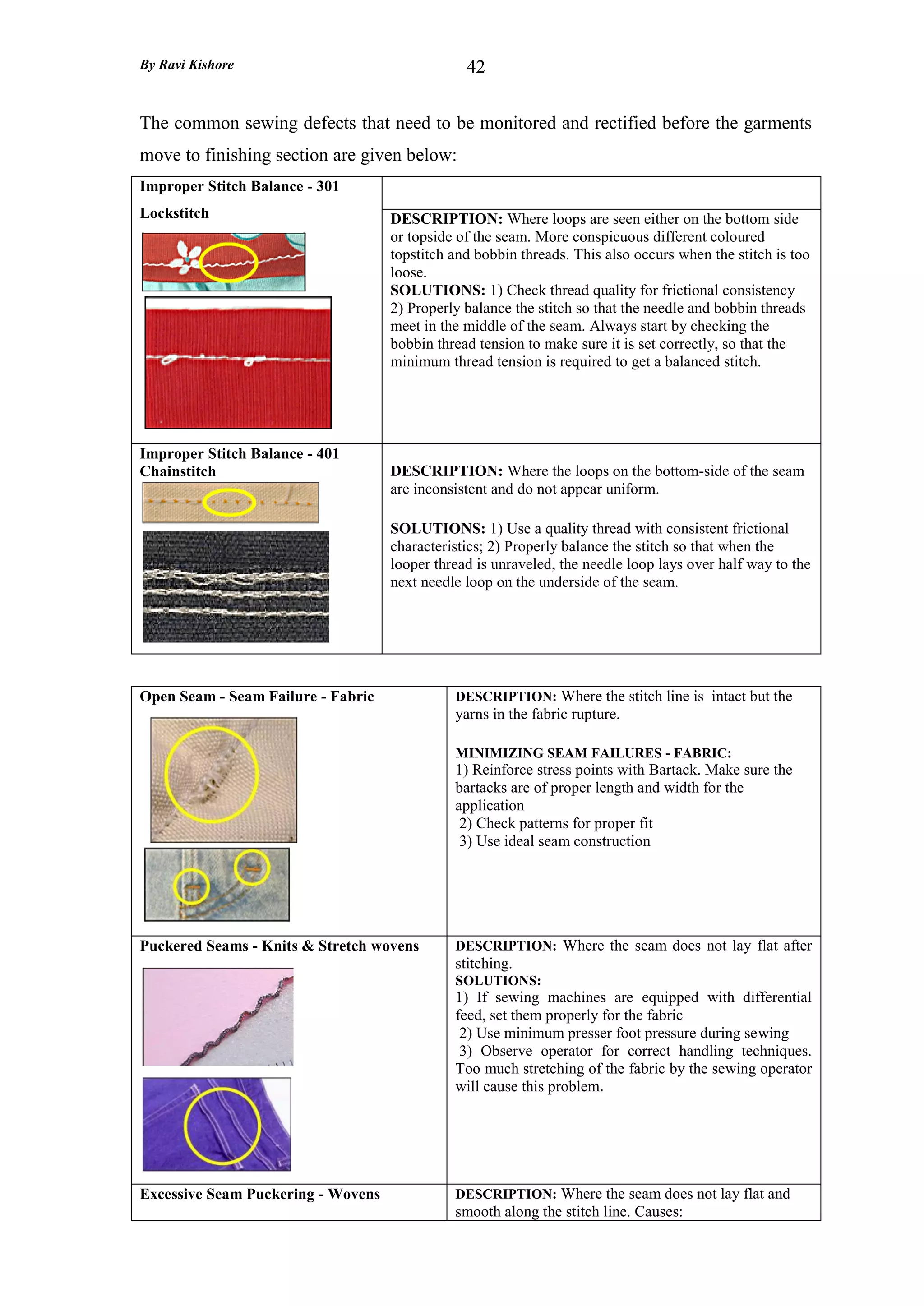 By Ravi Kishore

42

The common sewing defects that need to be monitored and rectified before the garments move to finishing section are given below:

| Improper Stitch Balance - 301 Lockstitch | DESCRIPTION: Where loops are seen either on the bottom side or topside of the seam. More conspicuous different coloured topstitch and bobbin threads. This also occurs when the stitch is too loose. SOLUTIONS: 1) Check thread quality for frictional consistency 2) Properly balance the stitch so that the needle and bobbin threads meet in the middle of the seam. Always start by checking the bobbin thread tension to make sure it is set correctly, so that the minimum thread tension is required to get a balanced stitch. |
|---|---|
| Improper Stitch Balance - 401 Chainstitch | DESCRIPTION: Where the loops on the bottom-side of the seam are inconsistent and do not appear uniform. SOLUTIONS: 1) Use a quality thread with consistent frictional characteristics; 2) Properly balance the stitch so that when the looper thread is unraveled, the needle loop lays over half way to the next needle loop on the underside of the seam. |

| Open Seam - Seam Failure - Fabric | DESCRIPTION: Where the stitch line is intact but the yarns in the fabric rupture. MINIMIZING SEAM FAILURES - FABRIC: 1) Reinforce stress points with Bartack. Make sure the bartacks are of proper length and width for the application 2) Check patterns for proper fit 3) Use ideal seam construction |
|---|---|
| Puckered Seams - Knits & Stretch wovens | DESCRIPTION: Where the seam does not lay flat after stitching. SOLUTIONS: 1) If sewing machines are equipped with differential feed, set them properly for the fabric 2) Use minimum presser foot pressure during sewing 3) Observe operator for correct handling techniques. Too much stretching of the fabric by the sewing operator will cause this problem. |
| Excessive Seam Puckering - Wovens | DESCRIPTION: Where the seam does not lay flat and smooth along the stitch line. Causes: |