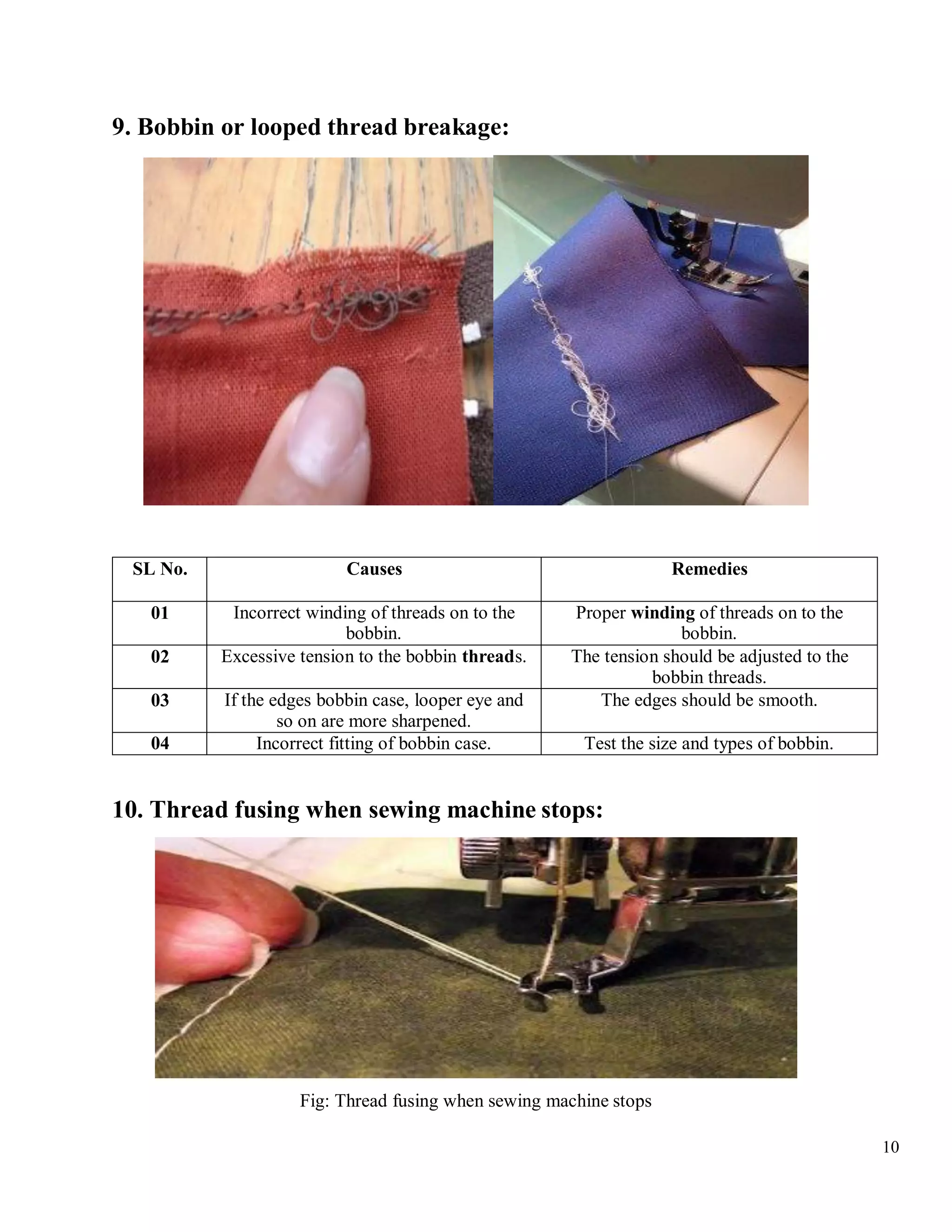 9. Bobbin or looped thread breakage:

| SL No. | Causes | Remedies |
|---|---|---|
| 01 | Incorrect winding of threads on to the bobbin. | Proper winding of threads on to the bobbin. |
| 02 | Excessive tension to the bobbin threads. | The tension should be adjusted to the bobbin threads. |
| 03 | If the edges bobbin case, looper eye and so on are more sharpened. | The edges should be smooth. |
| 04 | Incorrect fitting of bobbin case. | Test the size and types of bobbin. |

10. Thread fusing when sewing machine stops:

Fig: Thread fusing when sewing machine stops

10