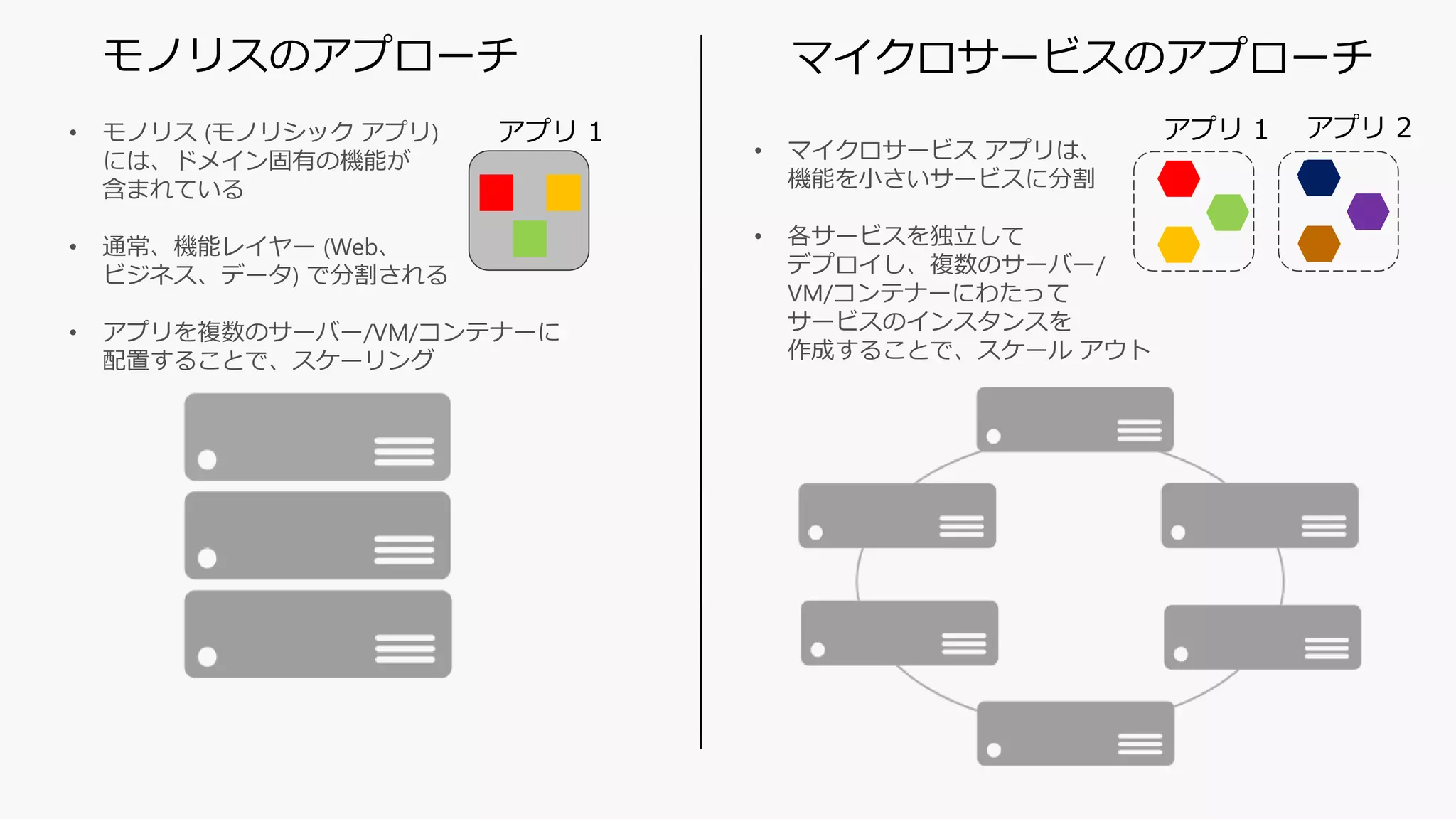 モノリスのアプローチ

• モノリス (モノリシック アプリ) には、ドメイン固有の機能が含まれている

• 通常、機能レイヤー (Web、ビジネス、データ) で分割される

• アプリを複数のサーバー/VM/コンテナーに配置することで、スケーリング

アプリ 1

マイクロサービスのアプローチ

• マイクロサービス アプリは、機能を小さいサービスに分割

• 各サービスを独立してデプロイし、複数のサーバー/VM/コンテナーにわたってサービスのインスタンスを作成することで、スケール アウト

アプリ 1

アプリ 2