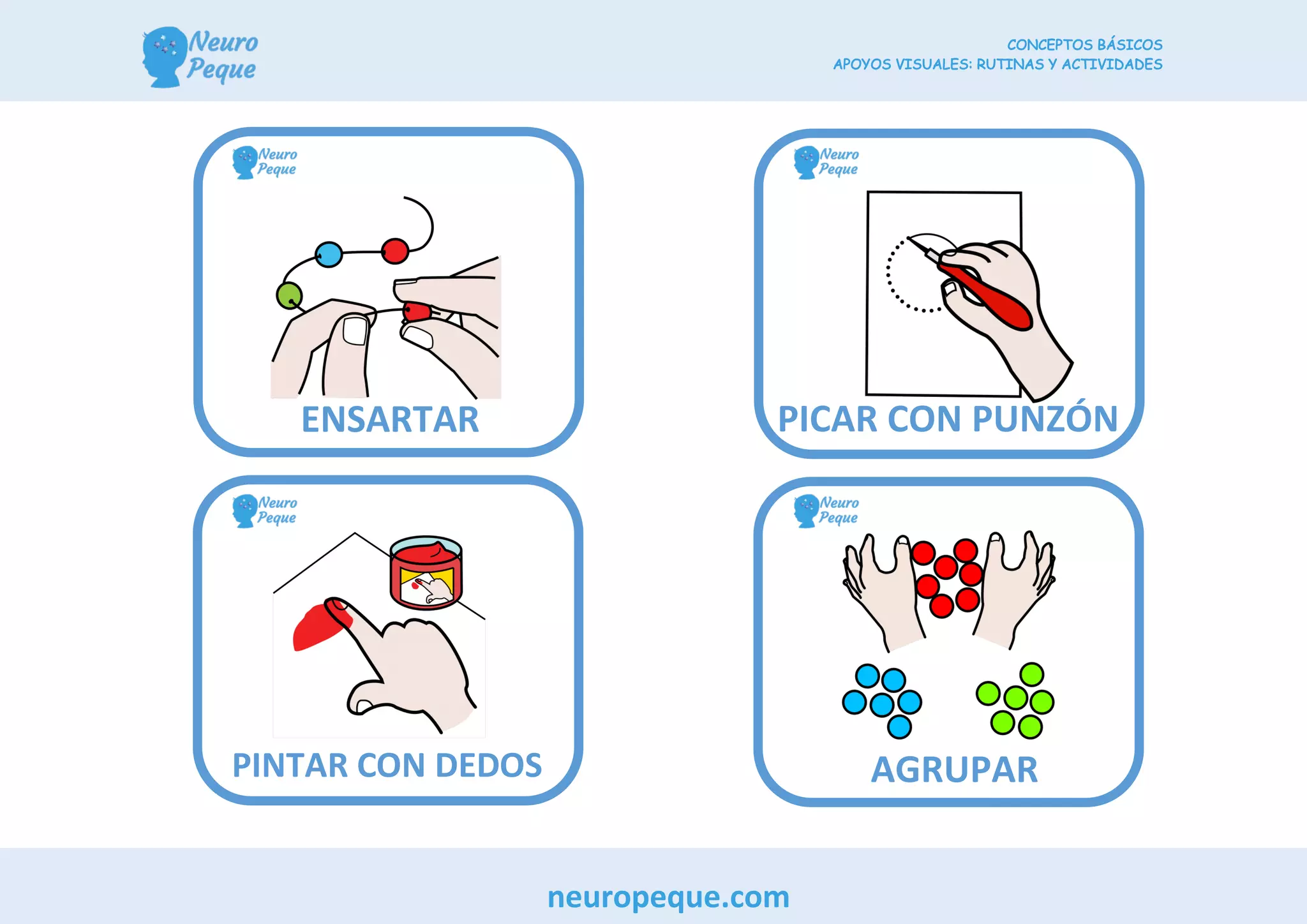 Neuro Peque

CONCEPTOS BÁSICOS
APOYOS VISUALES: RUTINAS Y ACTIVIDADES

Neuro Peque

ENSARTAR

Neuro Peque

PICAR CON PUNZÓN

Neuro Peque

PINTAR CON DEDOS

Neuro Peque

AGRUPAR

neuropeque.com