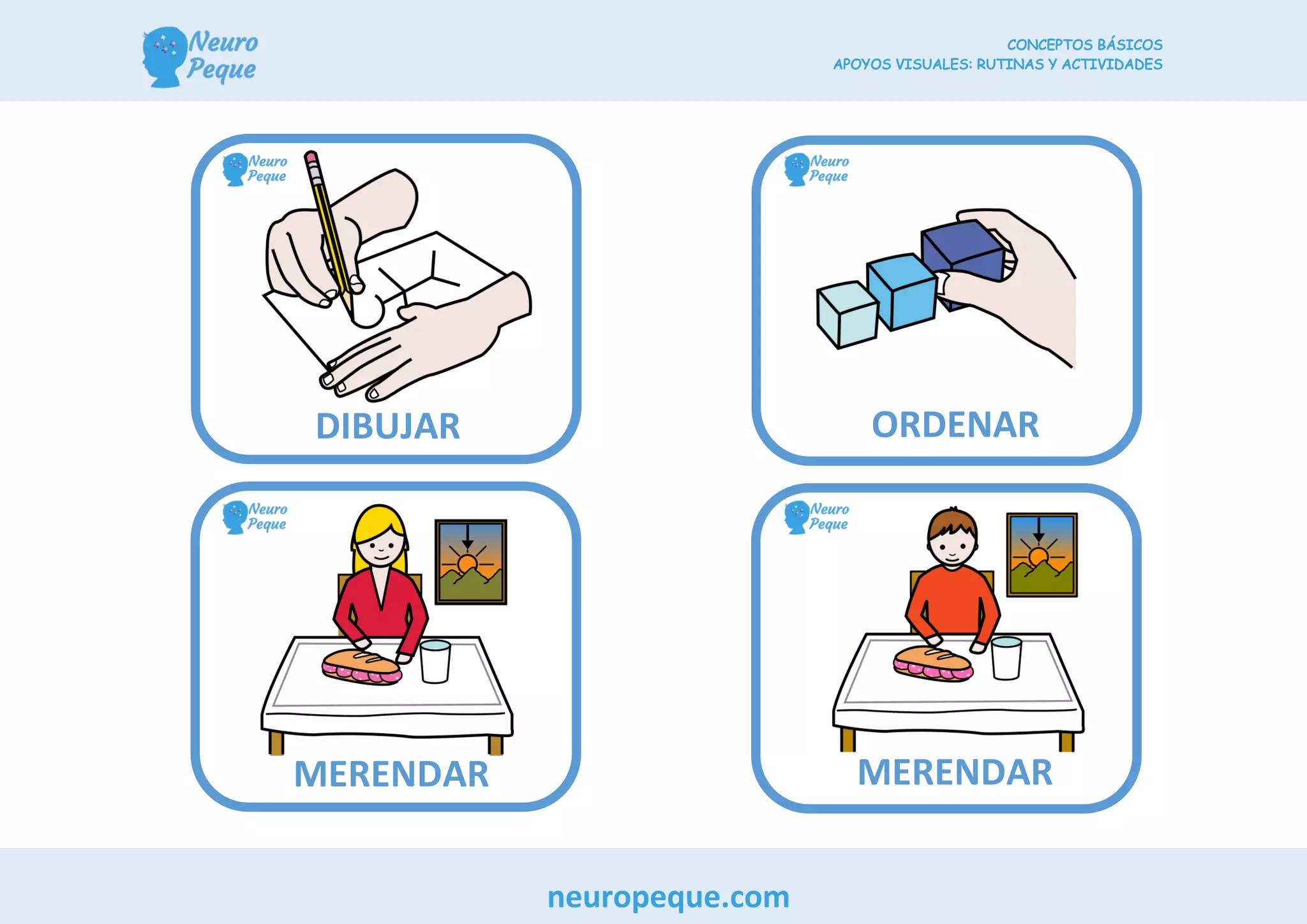 Neuro Peque

CONCEPTOS BÁSICOS
APOYOS VISUALES: RUTINAS Y ACTIVIDADES

Neuro Peque
DIBUJAR

Neuro Peque
ORDENAR

Neuro Peque
MERENDAR

Neuro Peque
MERENDAR

neuropeque.com