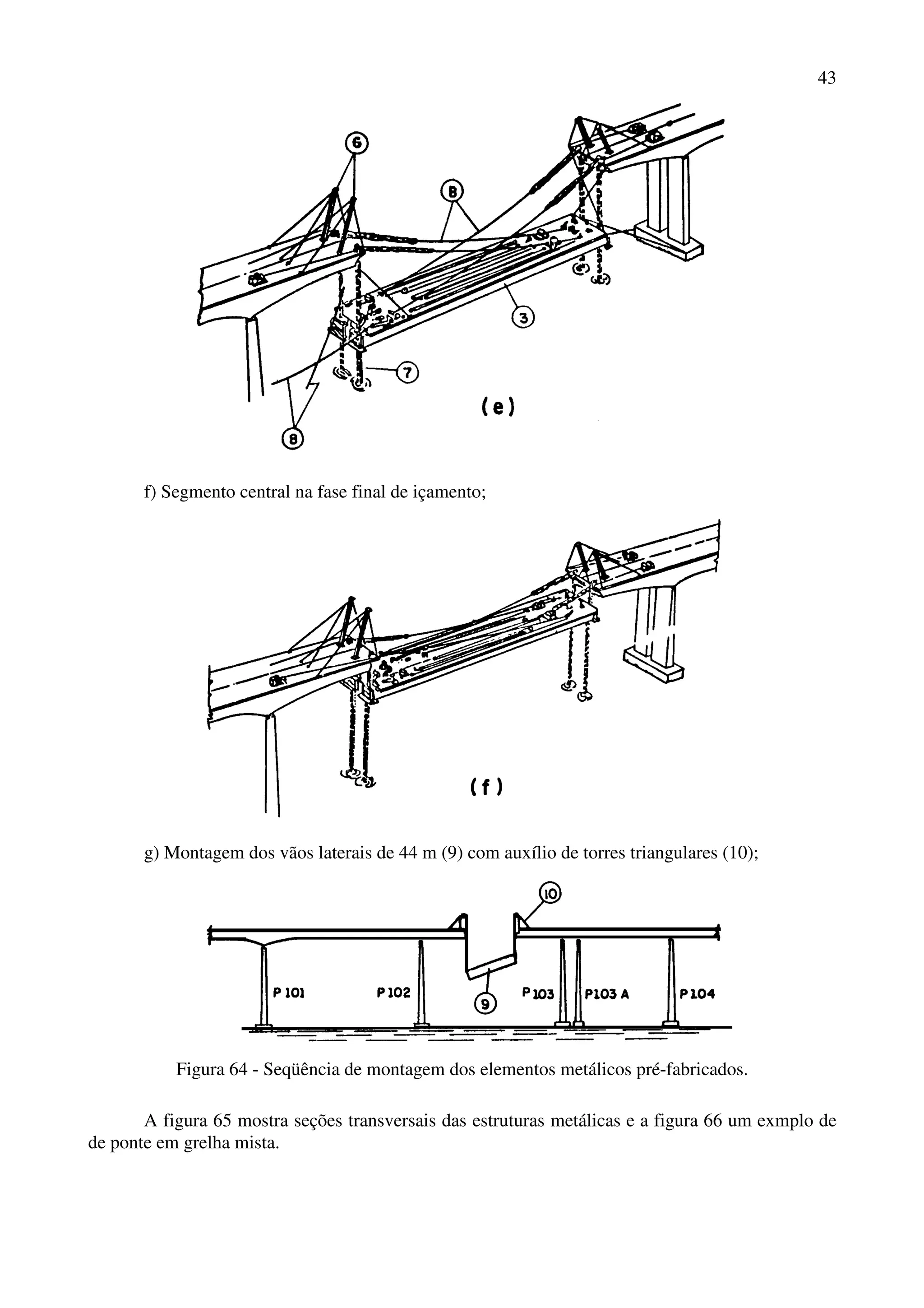 43

6
8
3
7
8
(e)

f) Segmento central na fase final de içamento;

(f)

g) Montagem dos vãos laterais de 44 m (9) com auxílio de torres triangulares (10);

10
P 101
P 102
9
P 103
P103 A
P 104

Figura 64 - Seqüência de montagem dos elementos metálicos pré-fabricados.

A figura 65 mostra seções transversais das estruturas metálicas e a figura 66 um exmplo de de ponte em grelha mista.