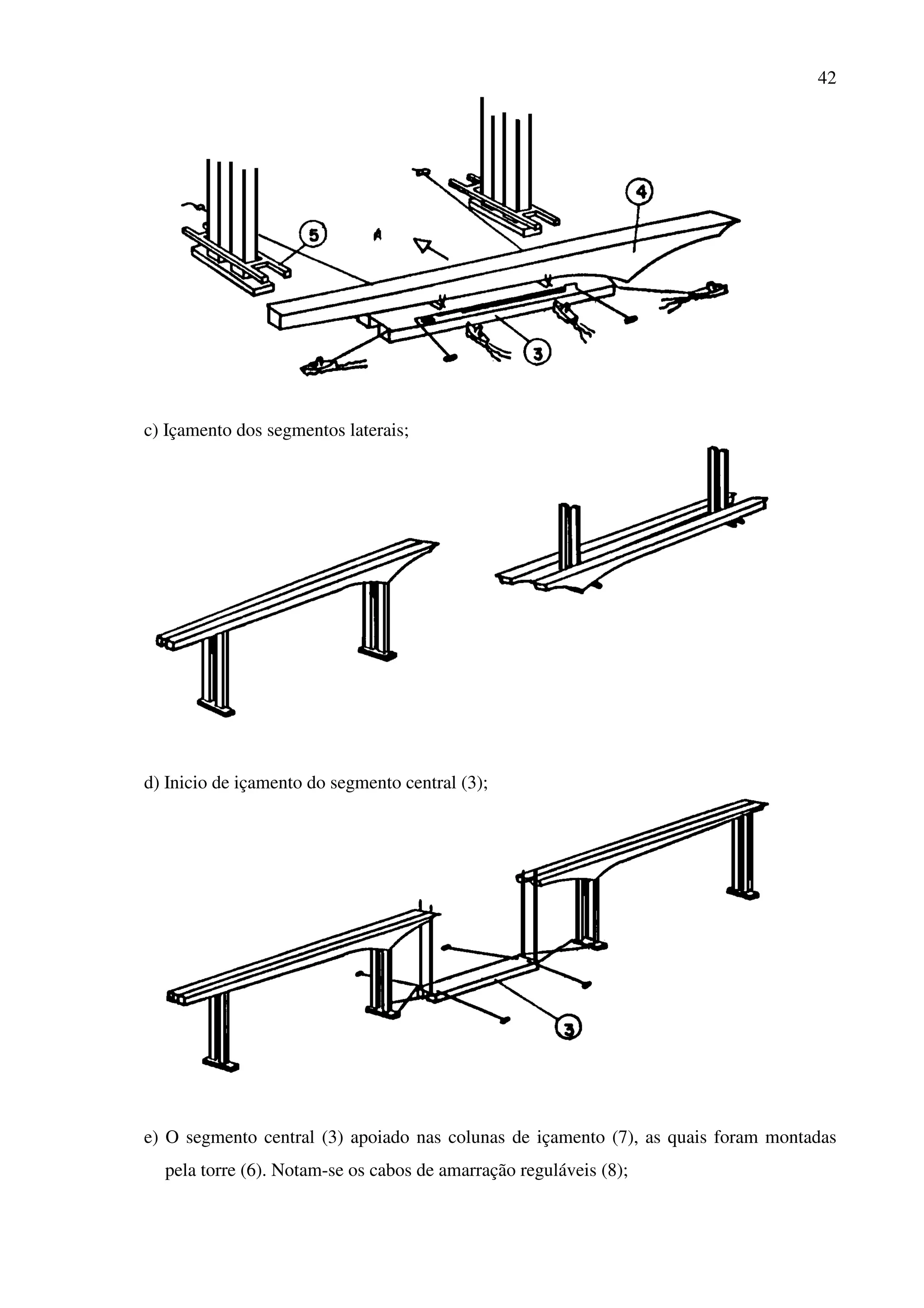 42

5

A

4

3

c) Içamento dos segmentos laterais;

d) Inicio de içamento do segmento central (3);

3

e) O segmento central (3) apoiado nas colunas de içamento (7), as quais foram montadas pela torre (6). Notam-se os cabos de amarração reguláveis (8);