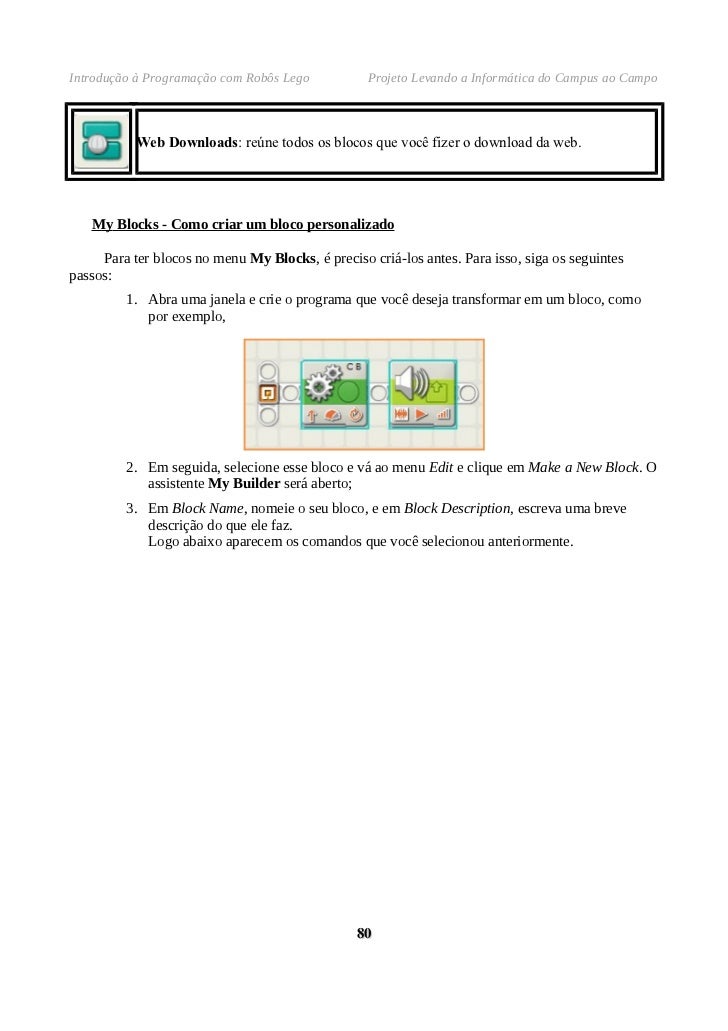 Introdução à Programação com Robôs Lego Projeto Levando a Informática do Campus ao Campo

Web Downloads: reúne todos os blocos que você fizer o download da web.

My Blocks - Como criar um bloco personalizado

Para ter blocos no menu My Blocks, é preciso criá-los antes. Para isso, siga os seguintes passos:

1. Abra uma janela e crie o programa que você deseja transformar em um bloco, como por exemplo,

C B

2. Em seguida, selecione esse bloco e vá ao menu Edit e clique em Make a New Block. O assistente My Builder será aberto;

3. Em Block Name, nomeie o seu bloco, e em Block Description, escreva uma breve descrição do que ele faz.
Logo abaixo aparecem os comandos que você selecionou anteriormente.

80