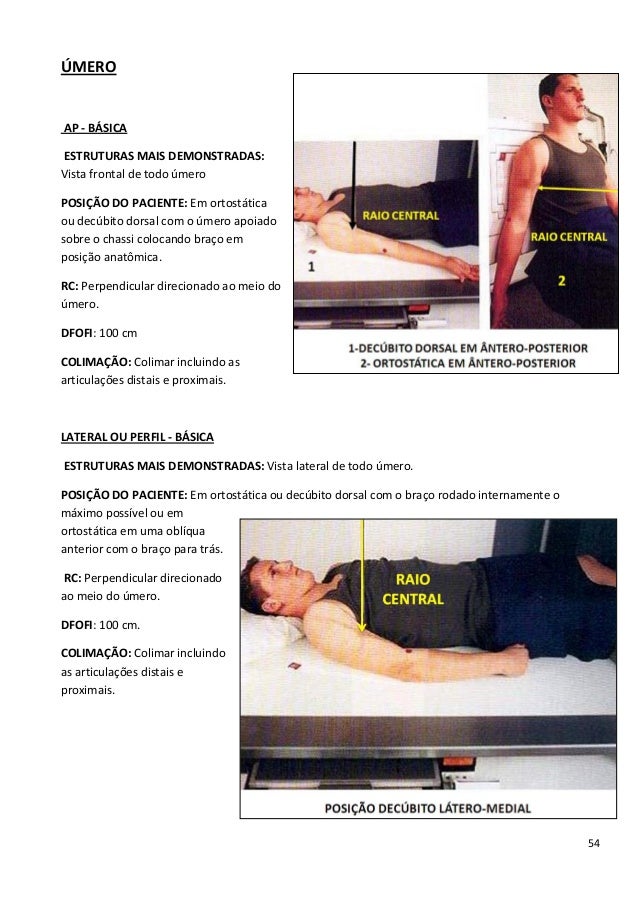 ÚMERO

AP - BÁSICA

ESTRUTURAS MAIS DEMONSTRADAS: Vista frontal de todo úmero

POSIÇÃO DO PACIENTE: Em ortostática ou decúbito dorsal com o úmero apoiado sobre o chassi colocando braço em posição anatômica.

RC: Perpendicular direcionado ao meio do úmero.

DFOFI: 100 cm

COLIMAÇÃO: Colimar incluindo as articulações distais e proximais.

RAIO CENTRAL

1

RAIO CENTRAL

2

1-DECÚBITO DORSAL EM ÂNTERO-POSTERIOR
2- ORTOSTÁTICA EM ÂNTERO-POSTERIOR

LATERAL OU PERFIL - BÁSICA

ESTRUTURAS MAIS DEMONSTRADAS: Vista lateral de todo úmero.

POSIÇÃO DO PACIENTE: Em ortostática ou decúbito dorsal com o braço rodado internamente o máximo possível ou em ortostática em uma oblíqua anterior com o braço para trás.

RC: Perpendicular direcionado ao meio do úmero.

DFOFI: 100 cm.

COLIMAÇÃO: Colimar incluindo as articulações distais e proximais.

RAIO CENTRAL

POSIÇÃO DECÚBITO LÁTERO-MEDIAL

54