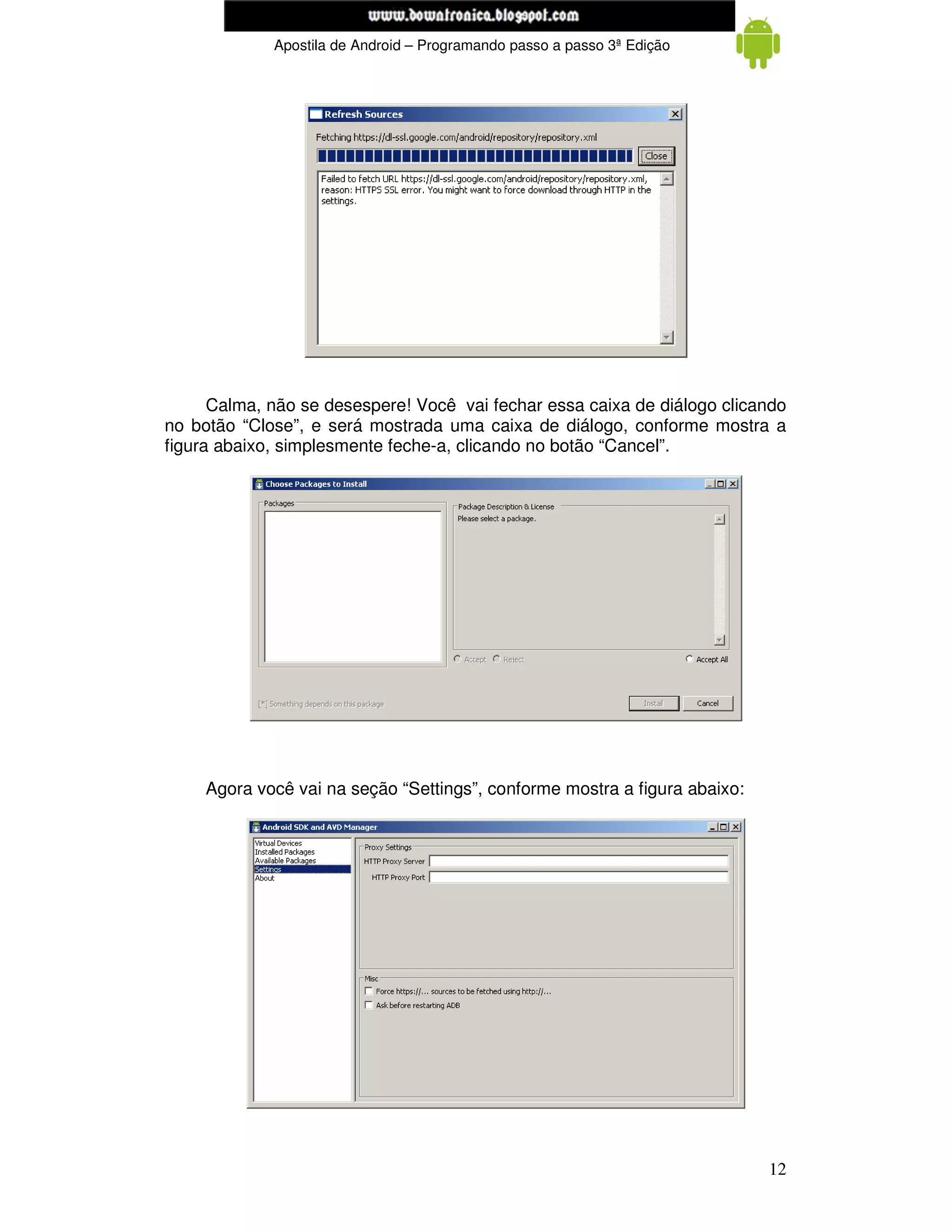 www.bowatronica.blogspot.com

Apostila de Android – Programando passo a passo 3ª Edição

Refresh Sources

Fetching https://dl-ssl.google.com/android/repository/repository.xml

Close

Failed to fetch URL https://dl-ssl.google.com/android/repository/repository.xml, reason: HTTPS SSL error. You might want to force download through HTTP in the settings.

Calma, não se desespere! Você vai fechar essa caixa de diálogo clicando no botão “Close”, e será mostrada uma caixa de diálogo, conforme mostra a figura abaixo, simplesmente feche-a, clicando no botão “Cancel”.

Choose Packages to Install

Packages

Package Description & License

Please select a package.

Accept Reject

Accept All

[*] Something depends on this package

Install

Cancel

Agora você vai na seção “Settings”, conforme mostra a figura abaixo:

Android SDK and AVD Manager

Virtual Devices
Installed Packages
Available Packages
Settings
About

Proxy Settings

HTTP Proxy Server

HTTP Proxy Port

Misc

Force https://... sources to be fetched using http://...

Ask before restarting ADB

12