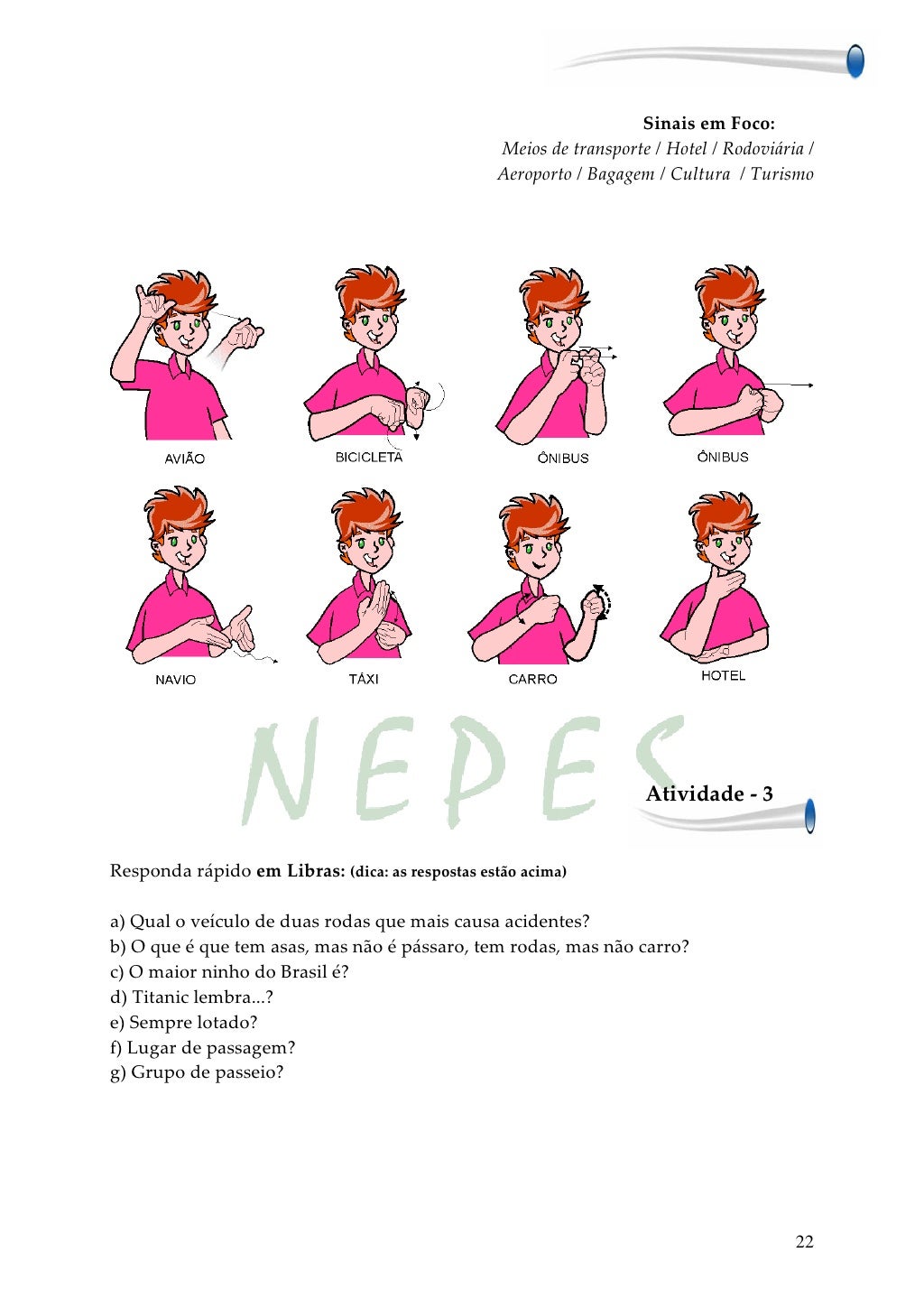 Sinais em Foco:
Meios de transporte / Hotel / Rodoviária / Aeroporto / Bagagem / Cultura / Turismo

AVIÃO
BICICLETA
ÔNIBUS
ÔNIBUS
NAVIO
TÁXI
CARRO
HOTEL

NEPES

Atividade - 3

Responda rápido em Libras: (dica: as respostas estão acima)

a) Qual o veículo de duas rodas que mais causa acidentes?
b) O que é que tem asas, mas não é pássaro, tem rodas, mas não carro?
c) O maior ninho do Brasil é?
d) Titanic lembra...?
e) Sempre lotado?
f) Lugar de passagem?
g) Grupo de passeio?

22