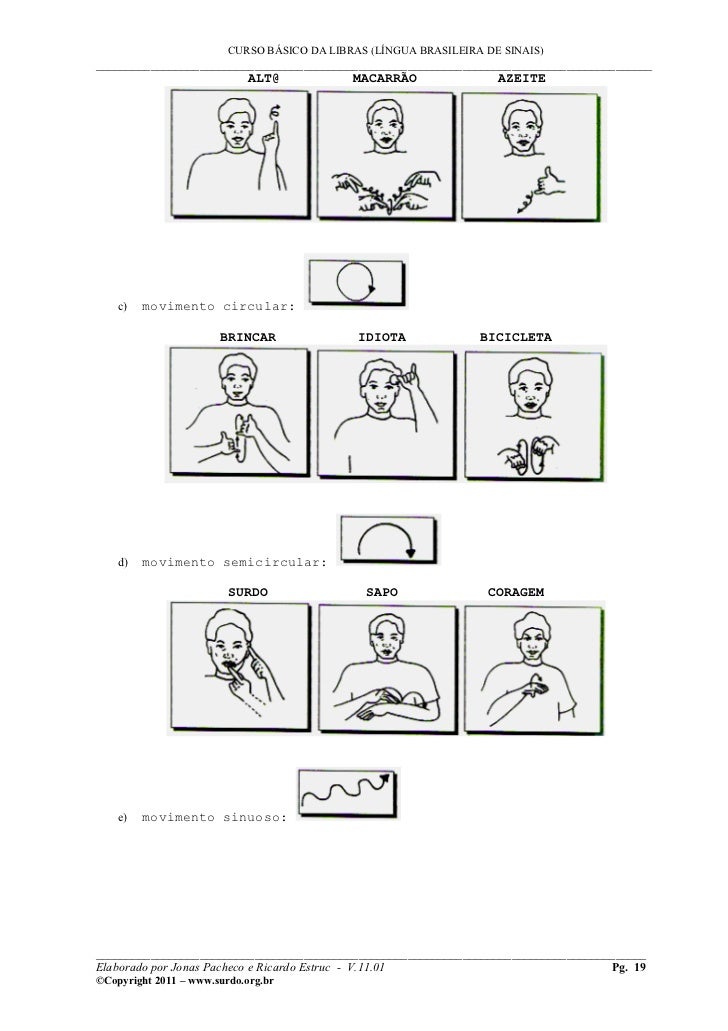 CURSO BÁSICO DA LIBRAS (LÍNGUA BRASILEIRA DE SINAIS)

ALT@ MACARRÃO AZEITE

c) movimento circular:

BRINCAR IDIOTA BICICLETA

d) movimento semicircular:

SURDO SAPO CORAGEM

e) movimento sinuoso:

Elaborado por Jonas Pacheco e Ricardo Estruc - V.11.01 Pg. 19
©Copyright 2011 – www.surdo.org.br