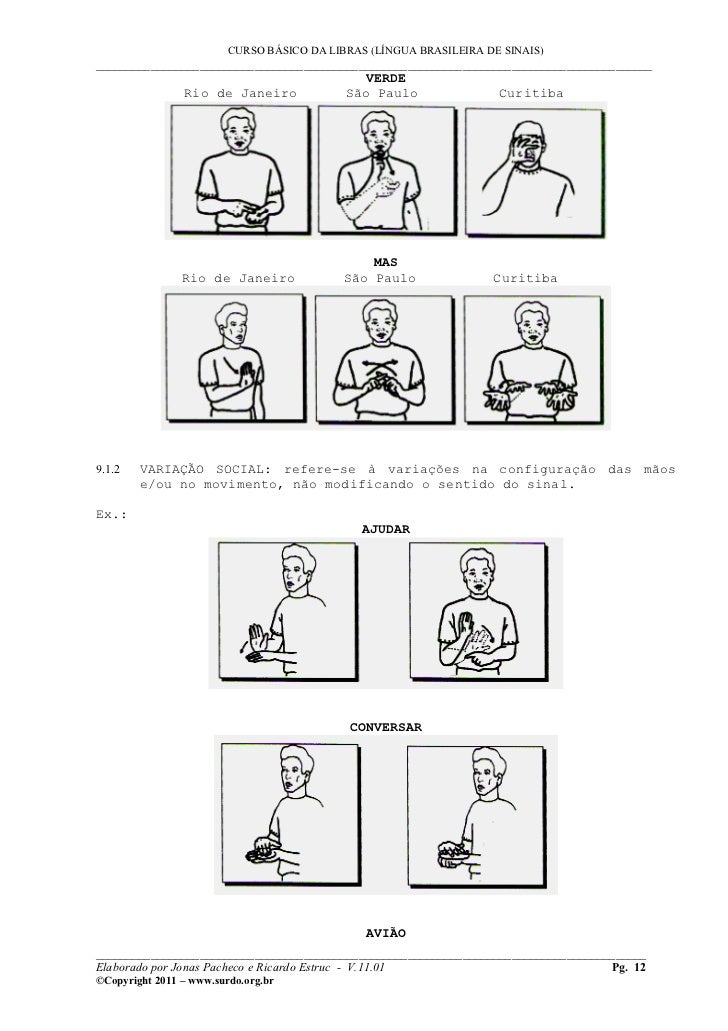 CURSO BÁSICO DA LIBRAS (LÍNGUA BRASILEIRA DE SINAIS)

VERDE

Rio de Janeiro São Paulo Curitiba

MAS

Rio de Janeiro São Paulo Curitiba

9.1.2 VARIAÇÃO SOCIAL: refere-se à variações na configuração das mãos e/ou no movimento, não modificando o sentido do sinal.

Ex.:

AJUDAR

CONVERSAR

AVIÃO

Elaborado por Jonas Pacheco e Ricardo Estruc - V.11.01 Pg. 12

©Copyright 2011 – www.surdo.org.br