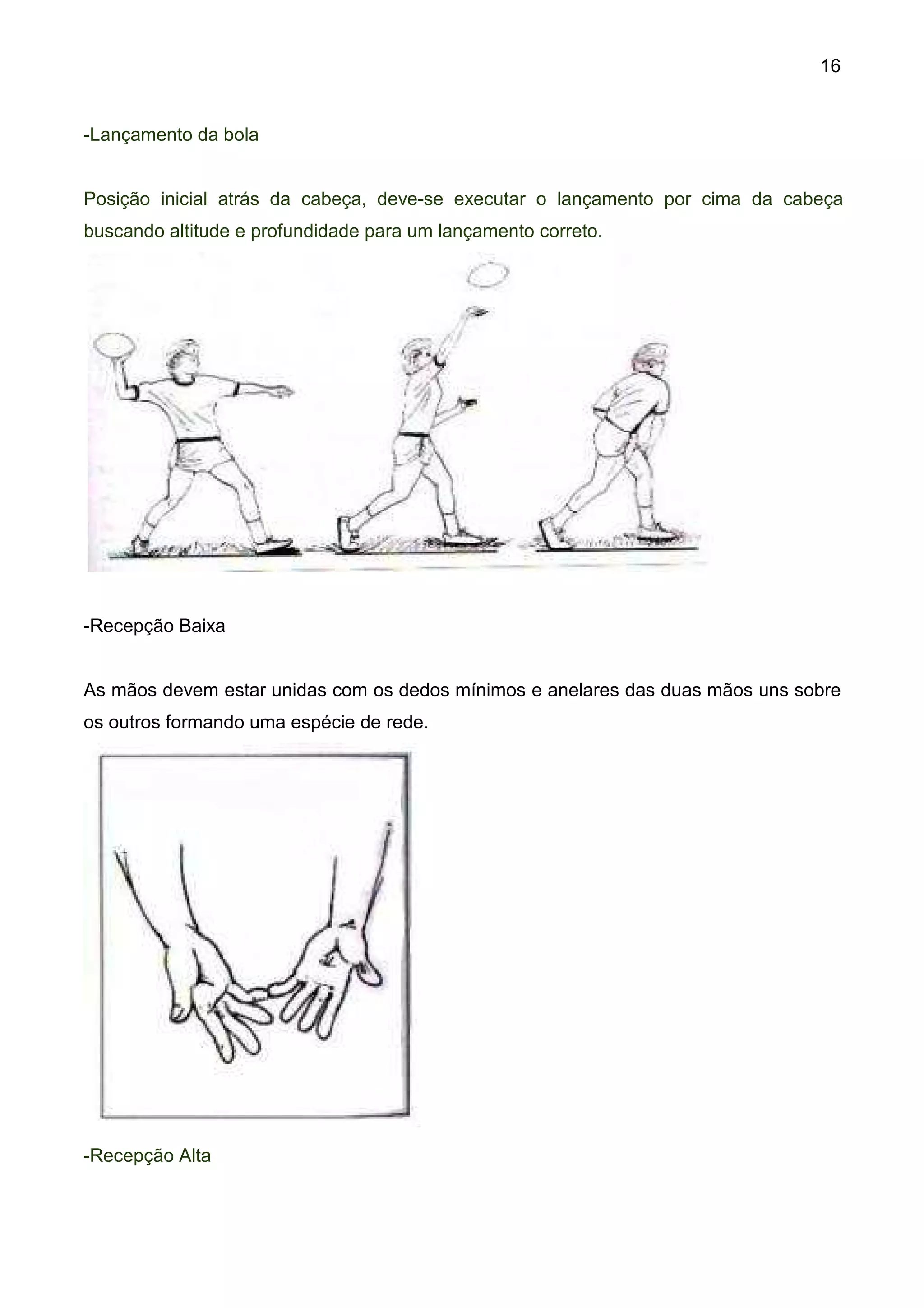 16

-Lançamento da bola

Posição inicial atrás da cabeça, deve-se executar o lançamento por cima da cabeça buscando altitude e profundidade para um lançamento correto.

-Recepção Baixa

As mãos devem estar unidas com os dedos mínimos e anelares das duas mãos uns sobre os outros formando uma espécie de rede.

-Recepção Alta