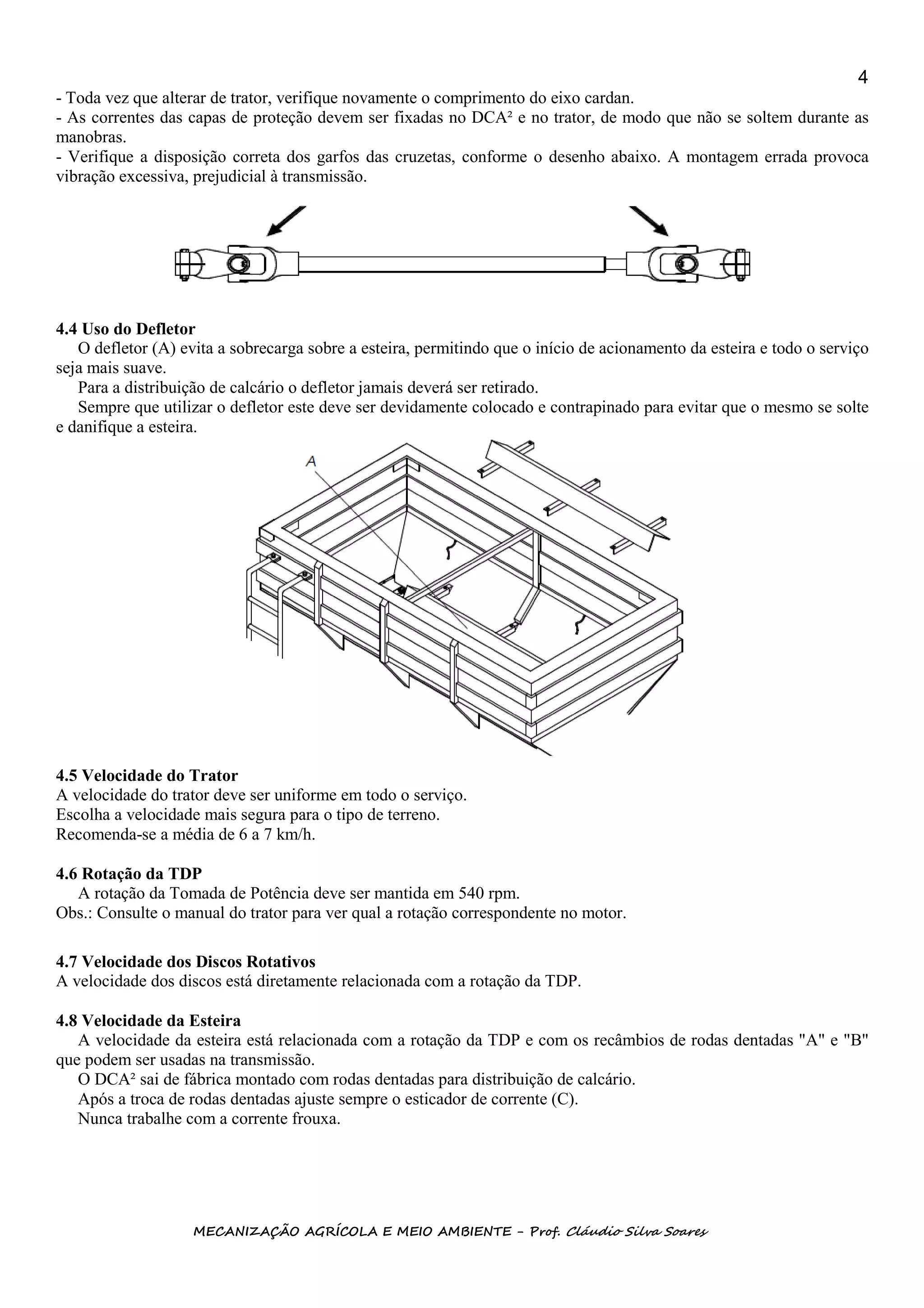 4

- Toda vez que alterar de trator, verifique novamente o comprimento do eixo cardan.
- As correntes das capas de proteção devem ser fixadas no DCA² e no trator, de modo que não se soltem durante as manobras.
- Verifique a disposição correta dos garfos das cruzetas, conforme o desenho abaixo. A montagem errada provoca vibração excessiva, prejudicial à transmissão.

**4.4 Uso do Defletor**
O defletor (A) evita a sobrecarga sobre a esteira, permitindo que o início de acionamento da esteira e todo o serviço seja mais suave.
Para a distribuição de calcário o defletor jamais deverá ser retirado.
Sempre que utilizar o defletor este deve ser devidamente colocado e contrapinado para evitar que o mesmo se solte e danifique a esteira.

A

**4.5 Velocidade do Trator**
A velocidade do trator deve ser uniforme em todo o serviço.
Escolha a velocidade mais segura para o tipo de terreno.
Recomenda-se a média de 6 a 7 km/h.

**4.6 Rotação da TDP**
A rotação da Tomada de Potência deve ser mantida em 540 rpm.
Obs.: Consulte o manual do trator para ver qual a rotação correspondente no motor.

**4.7 Velocidade dos Discos Rotativos**
A velocidade dos discos está diretamente relacionada com a rotação da TDP.

**4.8 Velocidade da Esteira**
A velocidade da esteira está relacionada com a rotação da TDP e com os recâmbios de rodas dentadas "A" e "B" que podem ser usadas na transmissão.
O DCA² sai de fábrica montado com rodas dentadas para distribuição de calcário.
Após a troca de rodas dentadas ajuste sempre o esticador de corrente (C).
Nunca trabalhe com a corrente frouxa.

MECANIZAÇÃO AGRÍCOLA E MEIO AMBIENTE – Prof. Cláudio Silva Soares