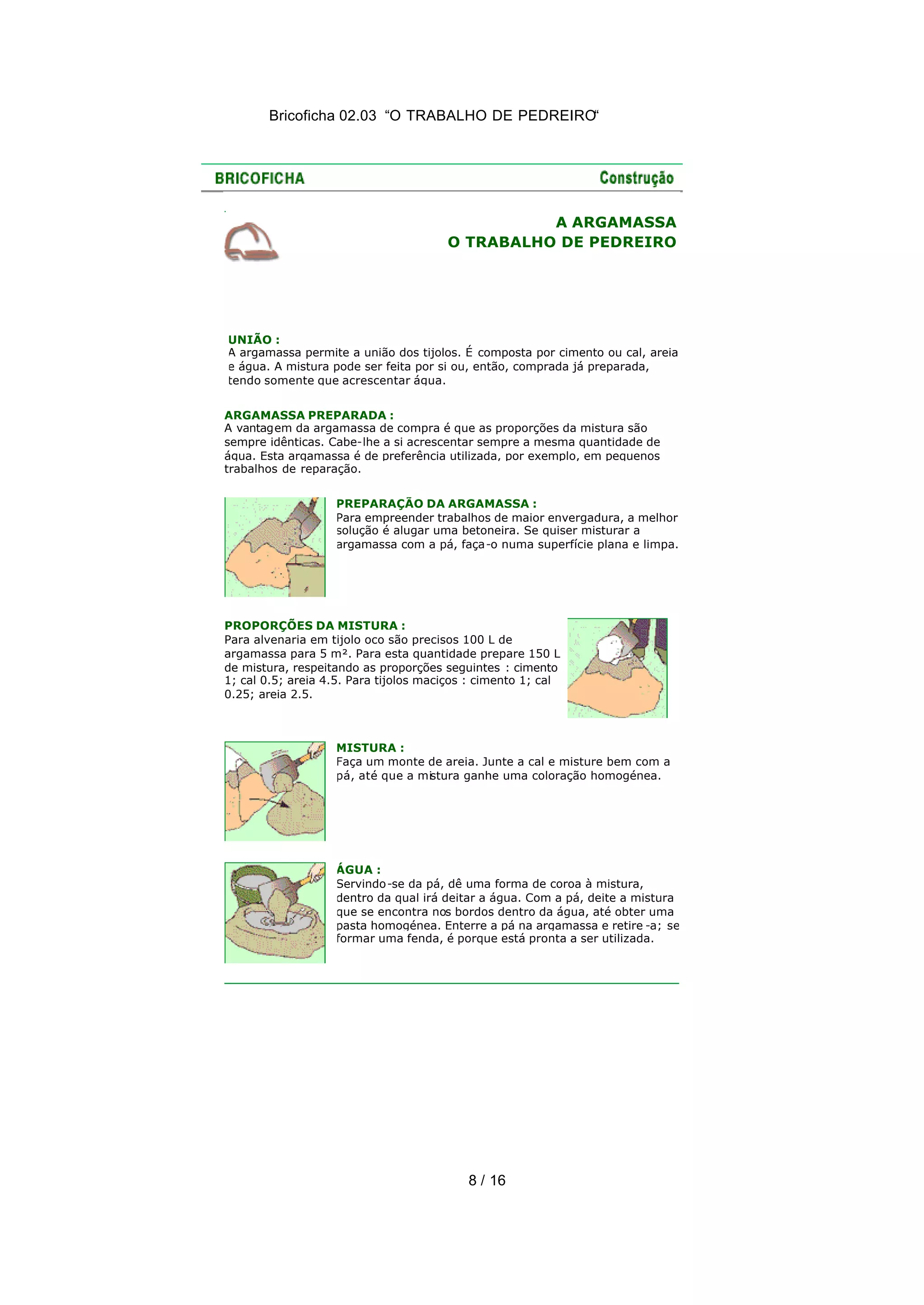 Bricoficha 02.03 “O TRABALHO DE PEDREIRO“

BRICOFICHA

Construção

A ARGAMASSA
O TRABALHO DE PEDREIRO

UNIÃO :
A argamassa permite a união dos tijolos. É composta por cimento ou cal, areia e água. A mistura pode ser feita por si ou, então, comprada já preparada, tendo somente que acrescentar água.

ARGAMASSA PREPARADA :
A vantagem da argamassa de compra é que as proporções da mistura são sempre idênticas. Cabe-lhe a si acrescentar sempre a mesma quantidade de água. Esta argamassa é de preferência utilizada, por exemplo, em pequenos trabalhos de reparação.

PREPARAÇÃO DA ARGAMASSA :
Para empreender trabalhos de maior envergadura, a melhor solução é alugar uma betoneira. Se quiser misturar a argamassa com a pá, faça-o numa superfície plana e limpa.

PROPORÇÕES DA MISTURA :
Para alvenaria em tijolo oco são precisos 100 L de argamassa para 5 m². Para esta quantidade prepare 150 L de mistura, respeitando as proporções seguintes : cimento 1; cal 0.5; areia 4.5. Para tijolos maciços : cimento 1; cal 0.25; areia 2.5.

MISTURA :
Faça um monte de areia. Junte a cal e misture bem com a pá, até que a mistura ganhe uma coloração homogénea.

ÁGUA :
Servindo-se da pá, dê uma forma de coroa à mistura, dentro da qual irá deitar a água. Com a pá, deite a mistura que se encontra nos bordos dentro da água, até obter uma pasta homogénea. Enterre a pá na argamassa e retire-a; se formar uma fenda, é porque está pronta a ser utilizada.

8 / 16