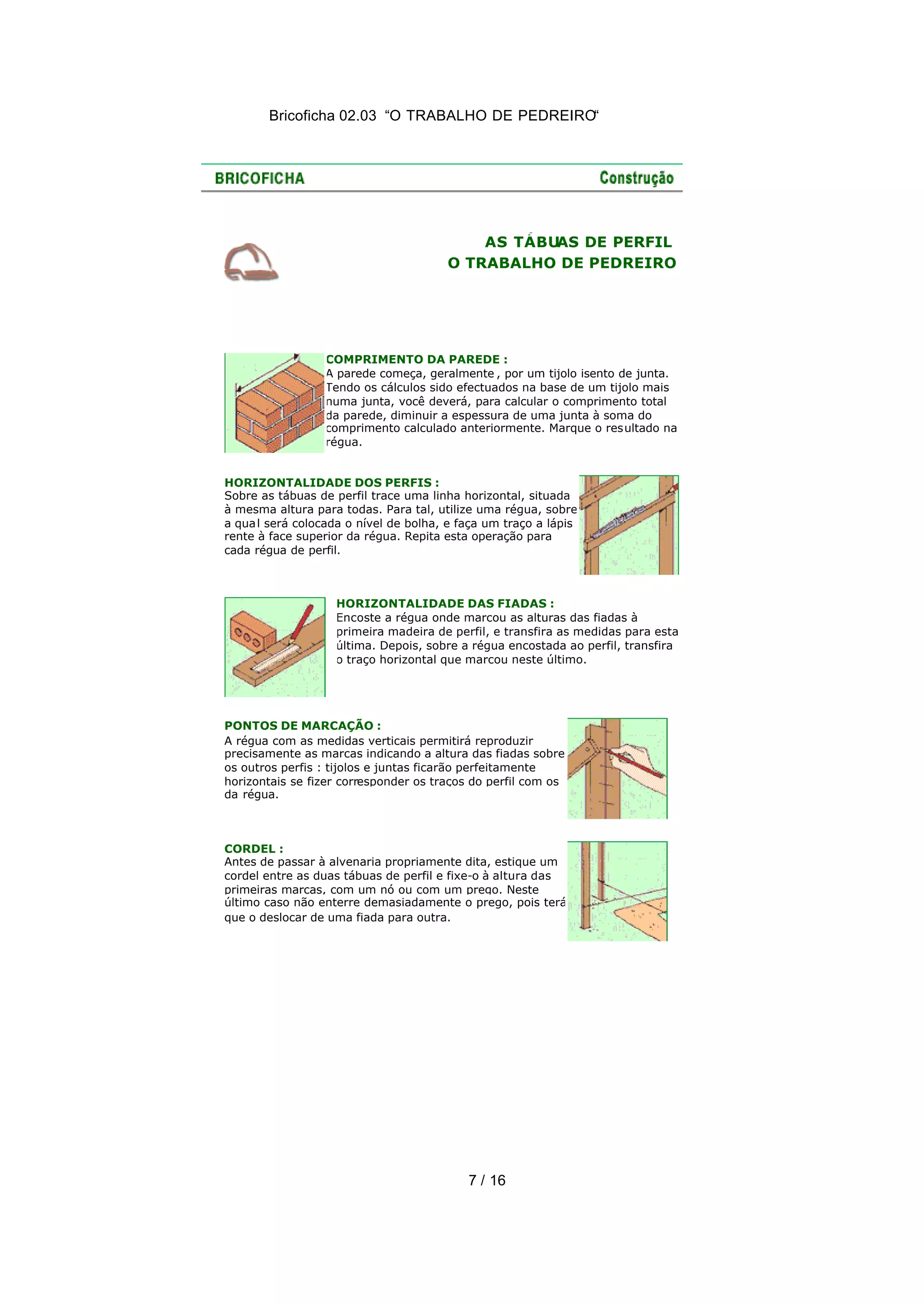 Bricoficha 02.03 “O TRABALHO DE PEDREIRO“

BRICOFICHA

Construção

AS TÁBUAS DE PERFIL
O TRABALHO DE PEDREIRO

COMPRIMENTO DA PAREDE :
A parede começa, geralmente, por um tijolo isento de junta. Tendo os cálculos sido efectuados na base de um tijolo mais numa junta, você deverá, para calcular o comprimento total da parede, diminuir a espessura de uma junta à soma do comprimento calculado anteriormente. Marque o resultado na régua.

HORIZONTALIDADE DOS PERFIS :
Sobre as tábuas de perfil trace uma linha horizontal, situada à mesma altura para todas. Para tal, utilize uma régua, sobre a qual será colocada o nível de bolha, e faça um traço a lápis rente à face superior da régua. Repita esta operação para cada régua de perfil.

HORIZONTALIDADE DAS FIADAS :
Encoste a régua onde marcou as alturas das fiadas à primeira madeira de perfil, e transfira as medidas para esta última. Depois, sobre a régua encostada ao perfil, transfira o traço horizontal que marcou neste último.

PONTOS DE MARCAÇÃO :
A régua com as medidas verticais permitirá reproduzir precisamente as marcas indicando a altura das fiadas sobre os outros perfis : tijolos e juntas ficarão perfeitamente horizontais se fizer corresponder os traços do perfil com os da régua.

CORDEL :
Antes de passar à alvenaria propriamente dita, estique um cordel entre as duas tábuas de perfil e fixe-o à altura das primeiras marcas, com um nó ou com um prego. Neste último caso não enterre demasiadamente o prego, pois terá que o deslocar de uma fiada para outra.

7 / 16