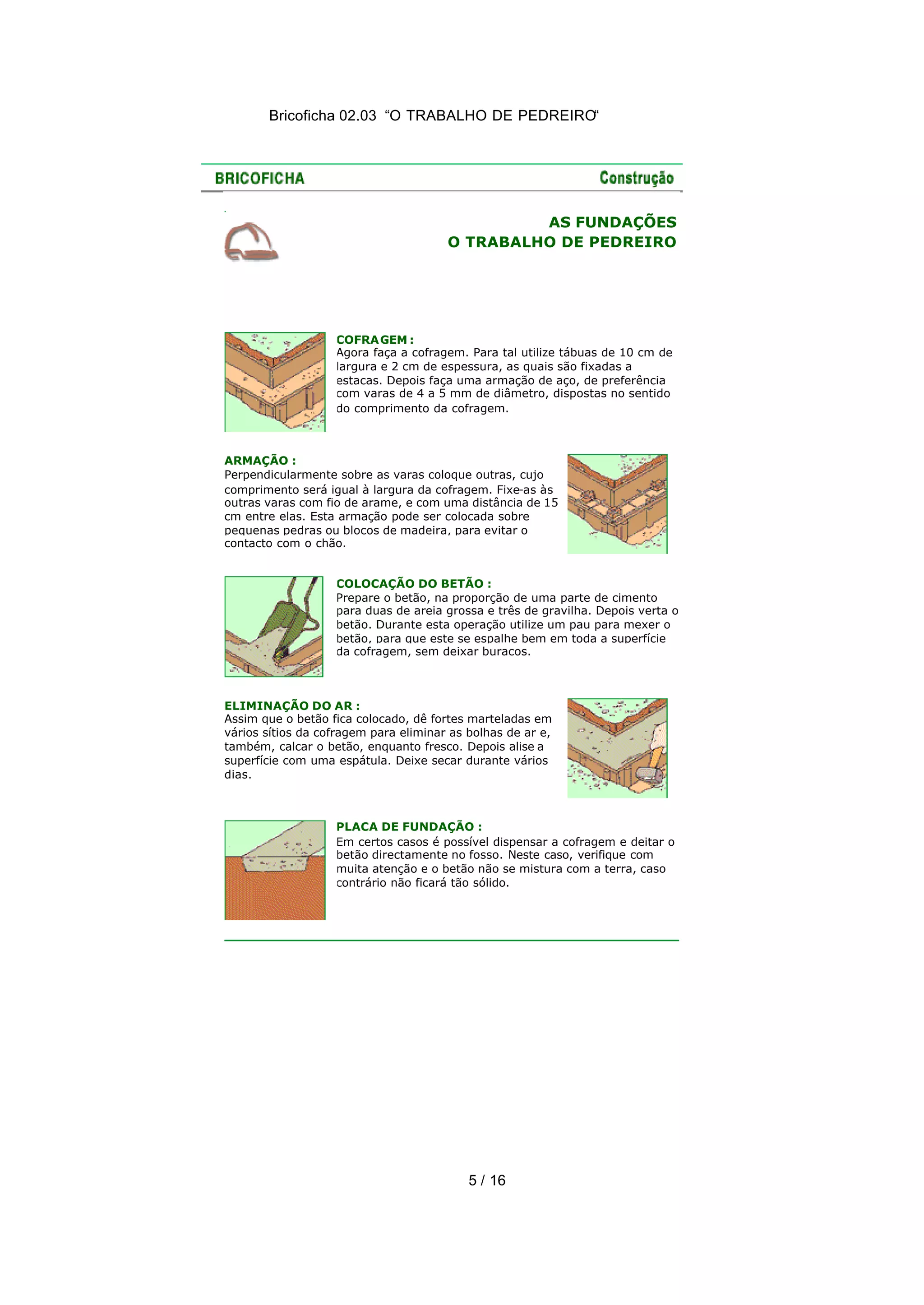 Bricoficha 02.03 “O TRABALHO DE PEDREIRO“

BRICOFICHA

Construção

AS FUNDAÇÕES
O TRABALHO DE PEDREIRO

COFRAGEM :
Agora faça a cofragem. Para tal utilize tábuas de 10 cm de largura e 2 cm de espessura, as quais são fixadas a estacas. Depois faça uma armação de aço, de preferência com varas de 4 a 5 mm de diâmetro, dispostas no sentido do comprimento da cofragem.

ARMAÇÃO :
Perpendicularmente sobre as varas coloque outras, cujo comprimento será igual à largura da cofragem. Fixe-as às outras varas com fio de arame, e com uma distância de 15 cm entre elas. Esta armação pode ser colocada sobre pequenas pedras ou blocos de madeira, para evitar o contacto com o chão.

COLOCAÇÃO DO BETÃO :
Prepare o betão, na proporção de uma parte de cimento para duas de areia grossa e três de gravilha. Depois verta o betão. Durante esta operação utilize um pau para mexer o betão, para que este se espalhe bem em toda a superfície da cofragem, sem deixar buracos.

ELIMINAÇÃO DO AR :
Assim que o betão fica colocado, dê fortes marteladas em vários sítios da cofragem para eliminar as bolhas de ar e, também, calcar o betão, enquanto fresco. Depois alise a superfície com uma espátula. Deixe secar durante vários dias.

PLACA DE FUNDAÇÃO :
Em certos casos é possível dispensar a cofragem e deitar o betão directamente no fosso. Neste caso, verifique com muita atenção e o betão não se mistura com a terra, caso contrário não ficará tão sólido.

5 / 16