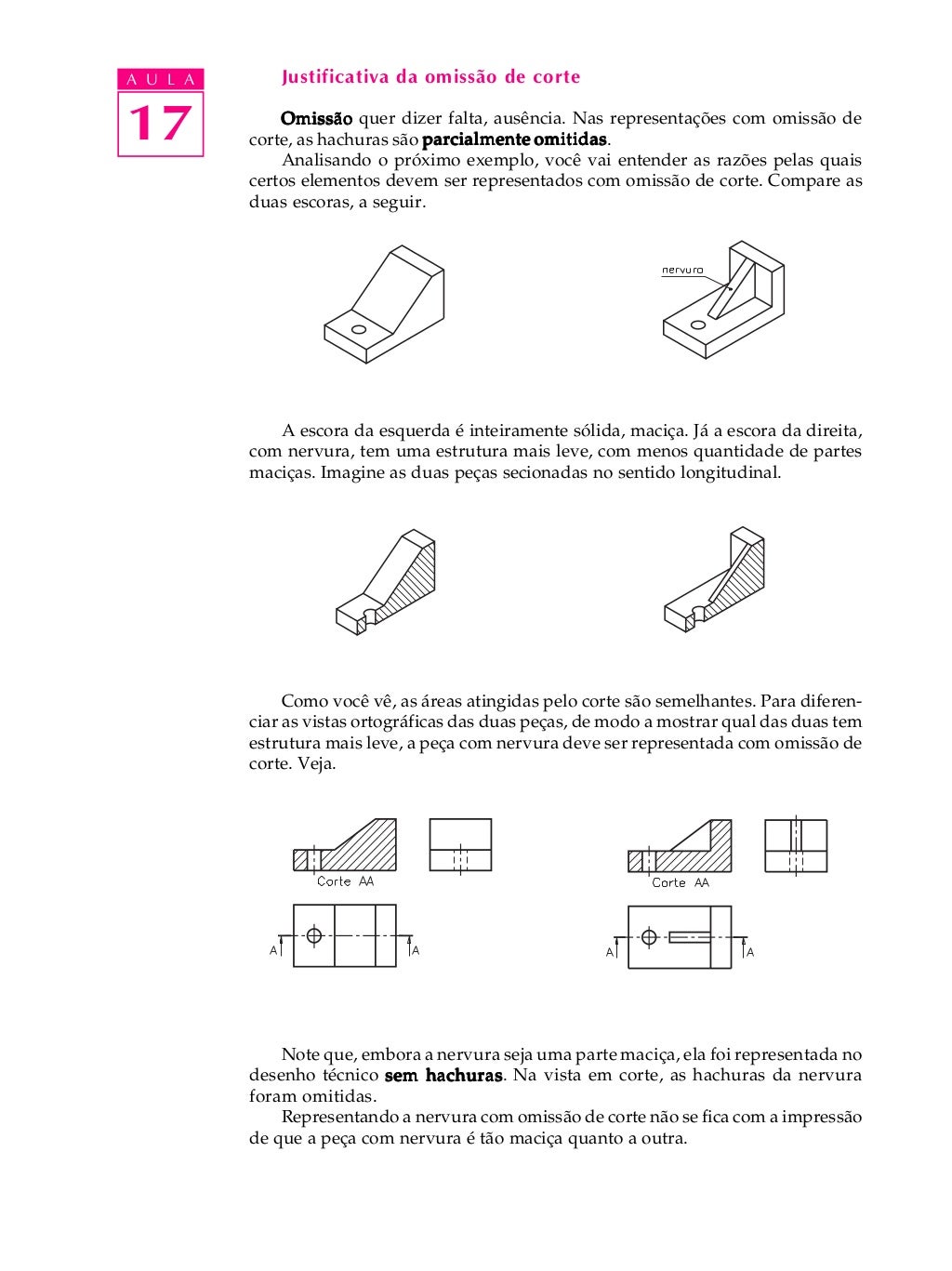 A U L A

17

Justificativa da omissão de corte

Omissão quer dizer falta, ausência. Nas representações com omissão de corte, as hachuras são parcialmente omitidas.

Analisando o próximo exemplo, você vai entender as razões pelas quais certos elementos devem ser representados com omissão de corte. Compare as duas escoras, a seguir.

nervura

A escora da esquerda é inteiramente sólida, maciça. Já a escora da direita, com nervura, tem uma estrutura mais leve, com menos quantidade de partes maciças. Imagine as duas peças secionadas no sentido longitudinal.

Como você vê, as áreas atingidas pelo corte são semelhantes. Para diferenciar as vistas ortográficas das duas peças, de modo a mostrar qual das duas tem estrutura mais leve, a peça com nervura deve ser representada com omissão de corte. Veja.

Corte AA

A A

Corte AA

A A

Note que, embora a nervura seja uma parte maciça, ela foi representada no desenho técnico sem hachuras. Na vista em corte, as hachuras da nervura foram omitidas.

Representando a nervura com omissão de corte não se fica com a impressão de que a peça com nervura é tão maciça quanto a outra.