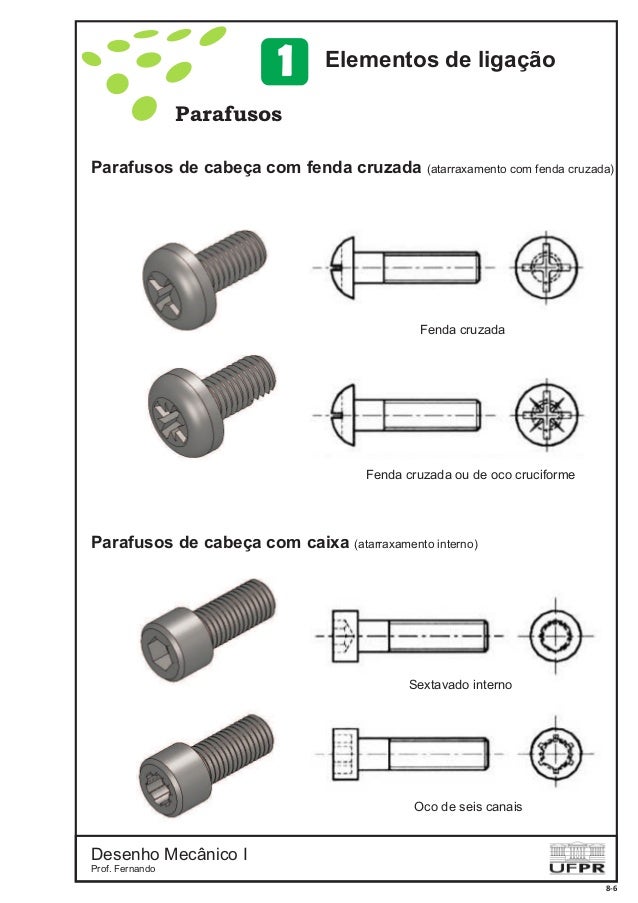 1 Elementos de ligação

Parafusos

Parafusos de cabeça com fenda cruzada (atarraxamento com fenda cruzada)

Fenda cruzada

Fenda cruzada ou de oco cruciforme

Parafusos de cabeça com caixa (atarraxamento interno)

Sextavado interno

Oco de seis canais

Desenho Mecânico I
Prof. Fernando

UFPR

8-6