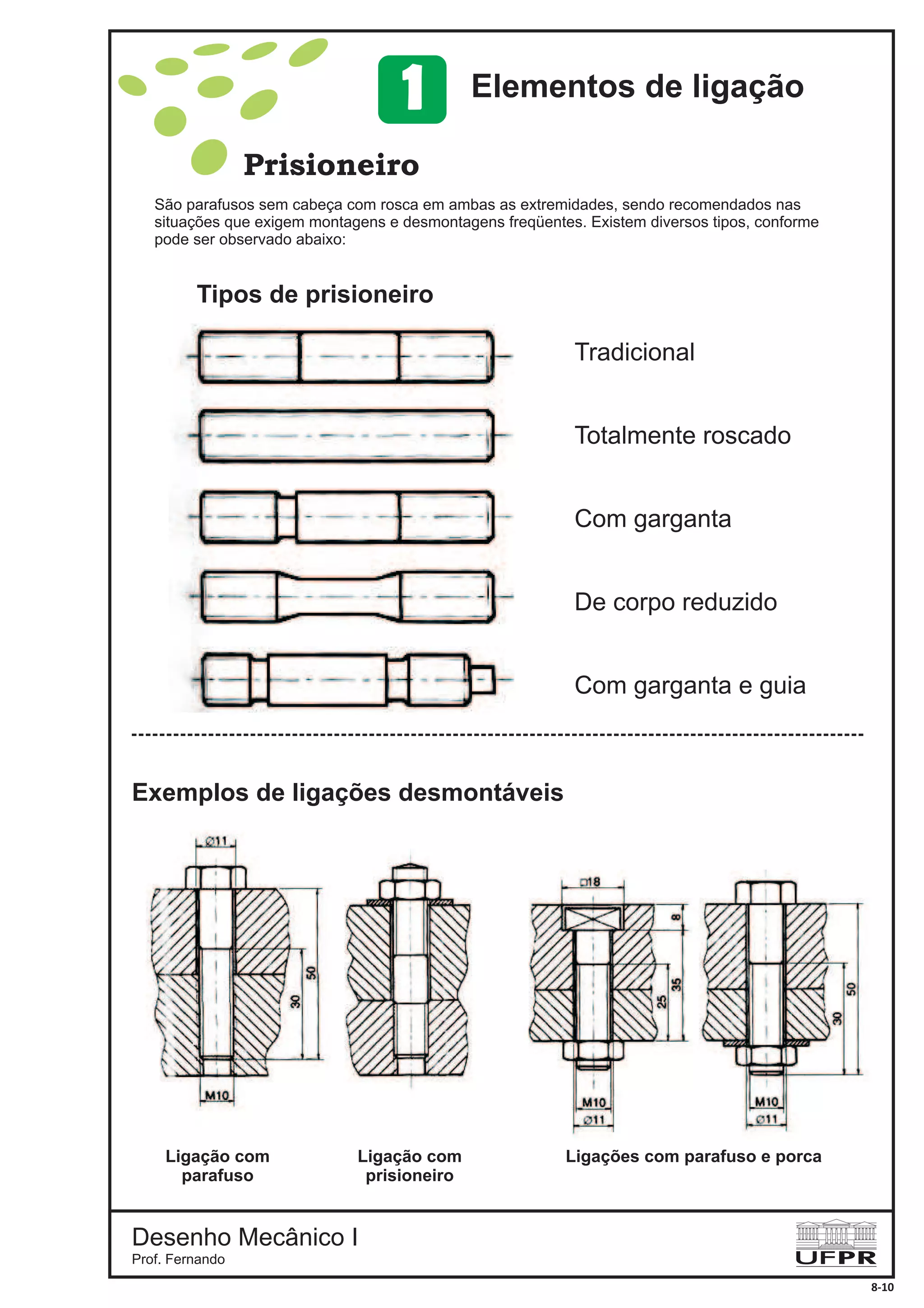 1 Elementos de ligação

Prisioneiro

São parafusos sem cabeça com rosca em ambas as extremidades, sendo recomendados nas situações que exigem montagens e desmontagens freqüentes. Existem diversos tipos, conforme pode ser observado abaixo:

Tipos de prisioneiro

Tradicional

Totalmente roscado

Com garganta

De corpo reduzido

Com garganta e guia

Exemplos de ligações desmontáveis

Ø11
50
30
M10

□18
8
35
25
M10
Ø11

50
30
M10
Ø11

Ligação com parafuso

Ligação com prisioneiro

Ligações com parafuso e porca

Desenho Mecânico I
Prof. Fernando

UFPR

8-10