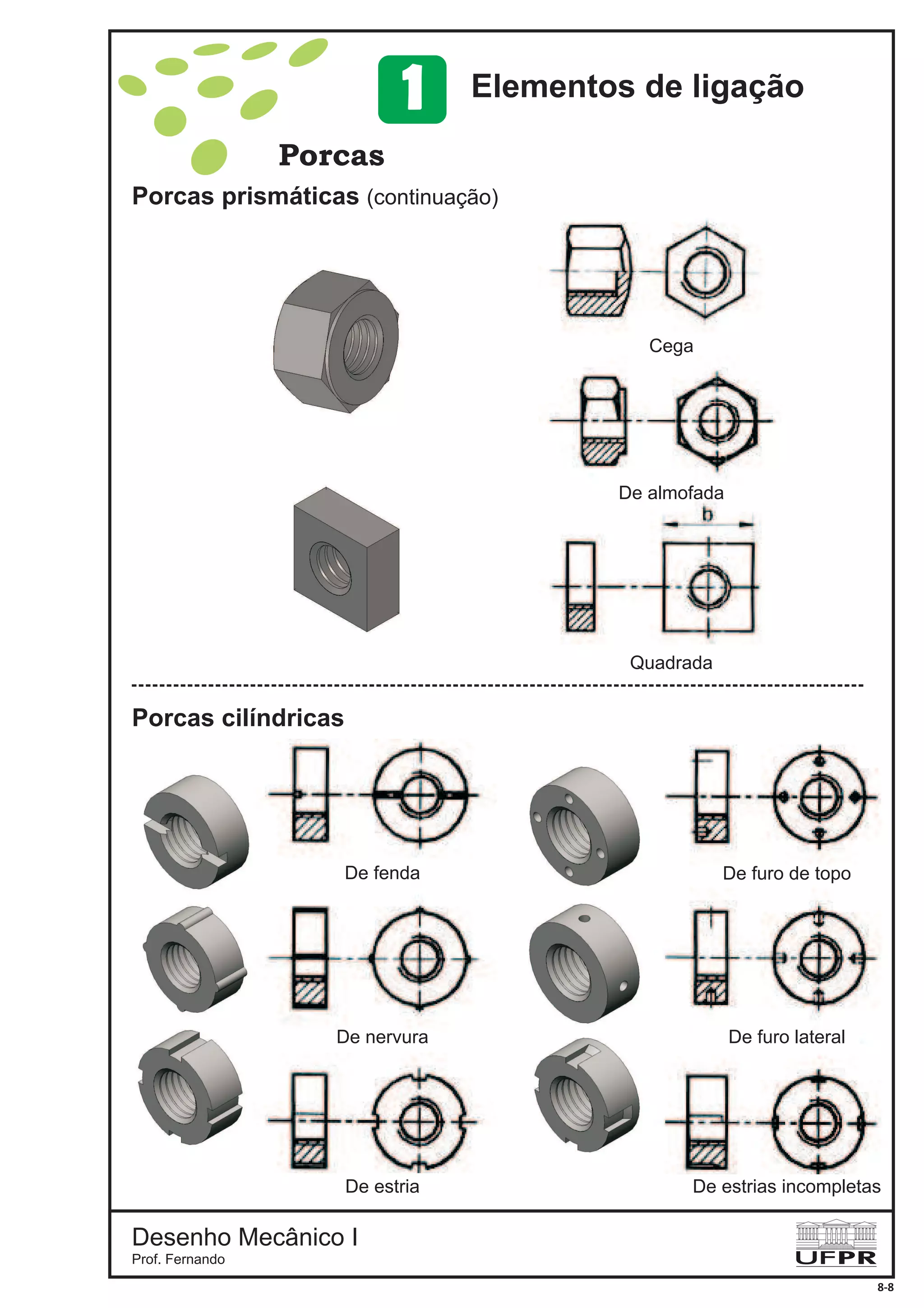 1 Elementos de ligação

Porcas

Porcas prismáticas (continuação)

Cega

De almofada

b

Quadrada

Porcas cilíndricas

De fenda

De furo de topo

De nervura

De furo lateral

De estria

De estrias incompletas

Desenho Mecânico I
Prof. Fernando

UFPR

8-8