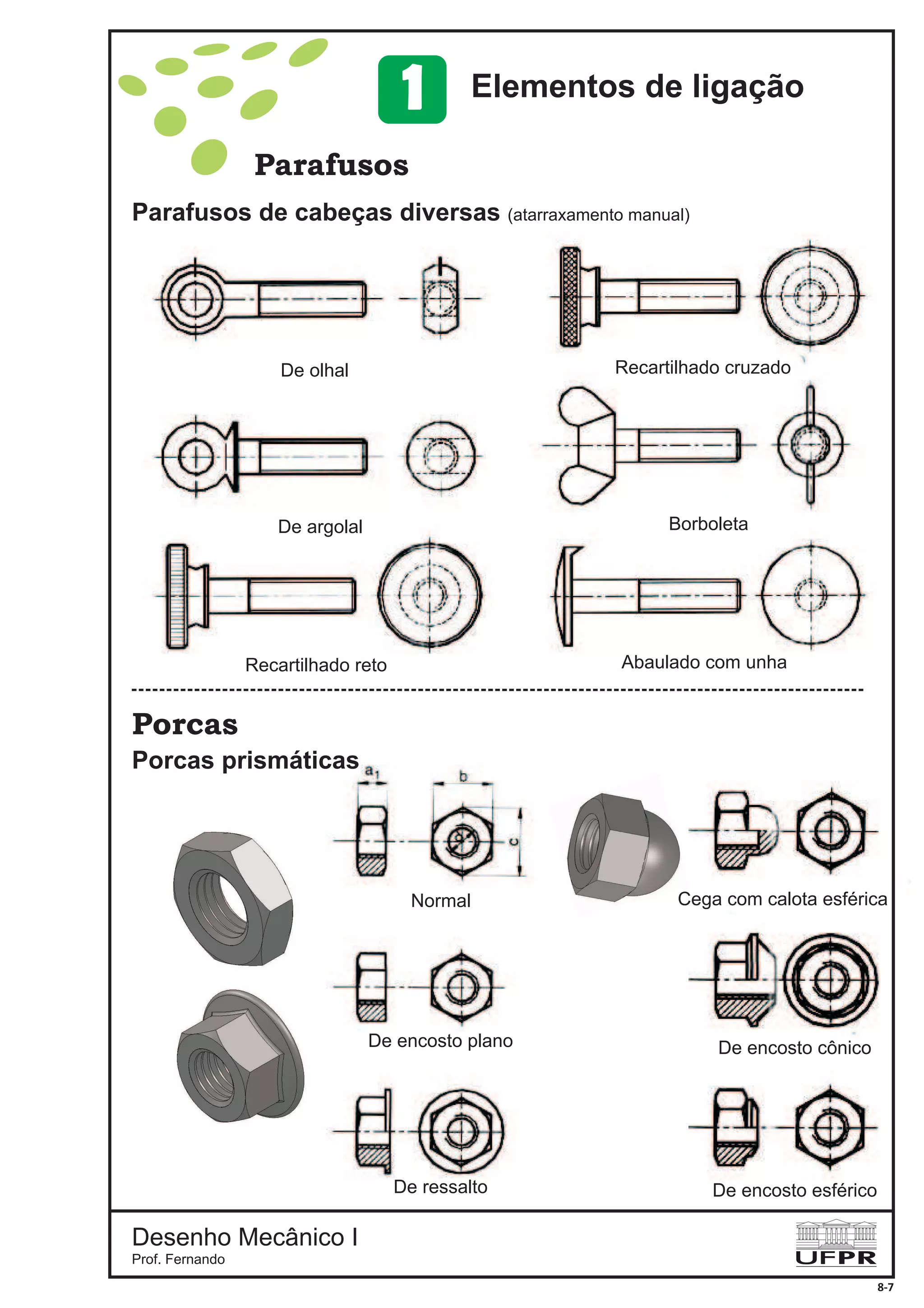 1 Elementos de ligação

Parafusos

Parafusos de cabeças diversas (atarraxamento manual)

De olhal

Recartilhado cruzado

De argolal

Borboleta

Recartilhado reto

Abaulado com unha

Porcas

Porcas prismáticas

$a_1$

b

c

Normal

Cega com calota esférica

De encosto plano

De encosto cônico

De ressalto

De encosto esférico

Desenho Mecânico I
Prof. Fernando

UFPR

8-7