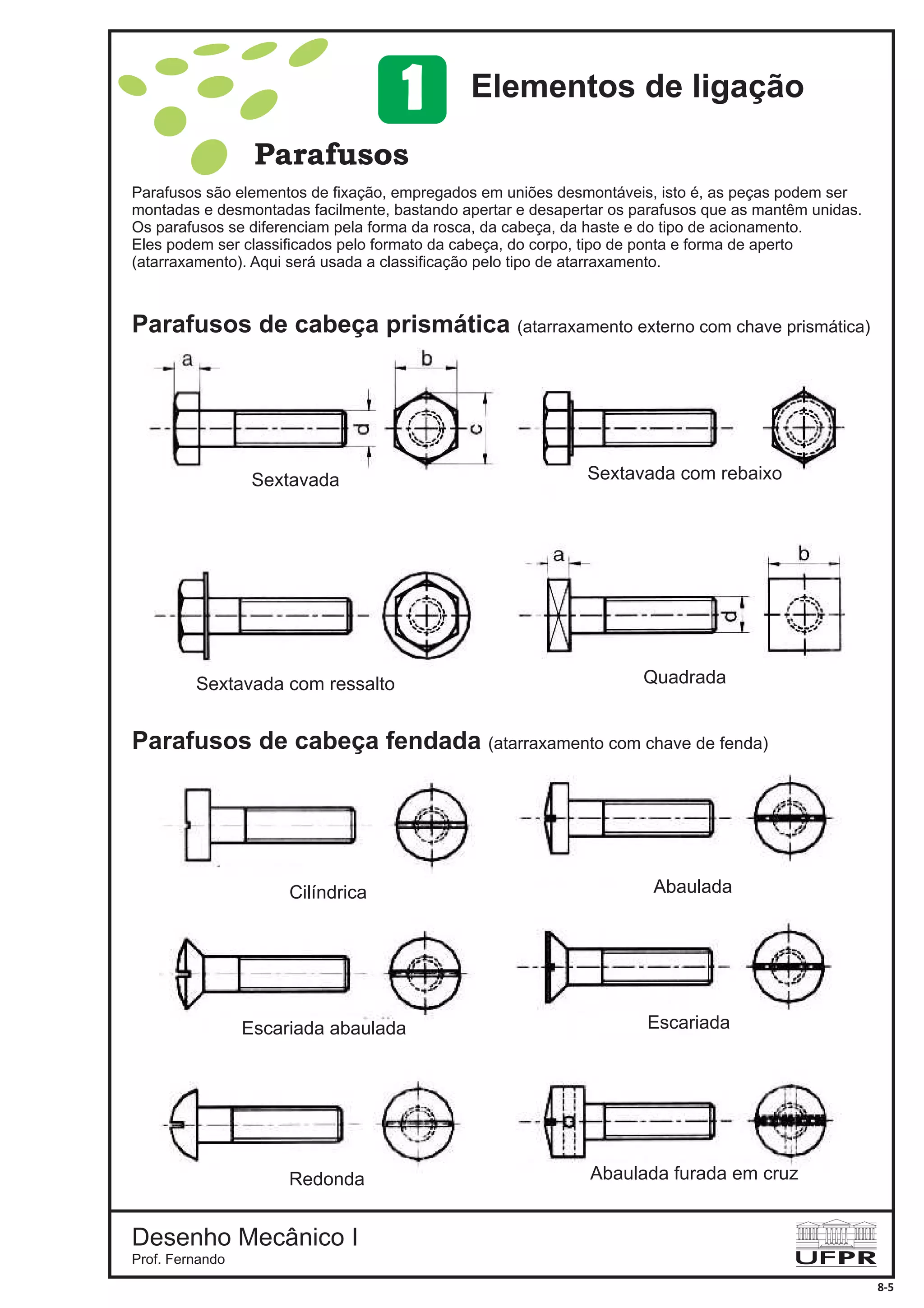 1 Elementos de ligação

Parafusos

Parafusos são elementos de fixação, empregados em uniões desmontáveis, isto é, as peças podem ser montadas e desmontadas facilmente, bastando apertar e desapertar os parafusos que as mantêm unidas. Os parafusos se diferenciam pela forma da rosca, da cabeça, da haste e do tipo de acionamento.
Eles podem ser classificados pelo formato da cabeça, do corpo, tipo de ponta e forma de aperto (atarraxamento). Aqui será usada a classificação pelo tipo de atarraxamento.

Parafusos de cabeça prismática (atarraxamento externo com chave prismática)

a

d

b

c

Sextavada

Sextavada com rebaixo

Sextavada com ressalto

a

d

b

Quadrada

Parafusos de cabeça fendada (atarraxamento com chave de fenda)

Cilíndrica

Abaulada

Escariada abaulada

Escariada

Redonda

Abaulada furada em cruz

Desenho Mecânico I
Prof. Fernando

UFPR

8-5