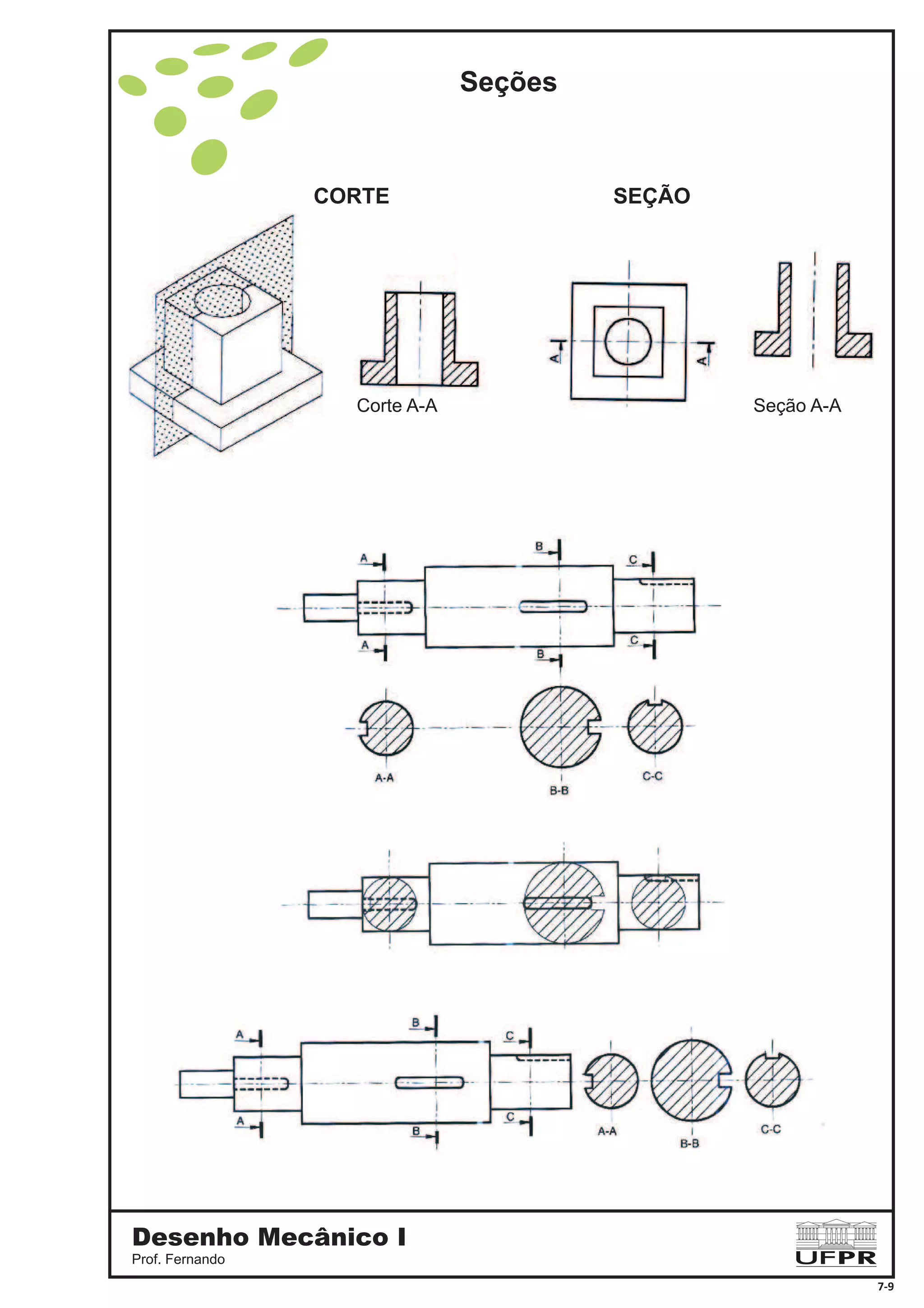 Seções

CORTE

SEÇÃO

Corte A-A

A A

Seção A-A

A B C

A B C

A-A B-B C-C

A B C

A B C

A-A B-B C-C

Desenho Mecânico I
Prof. Fernando

UFPR

7-9