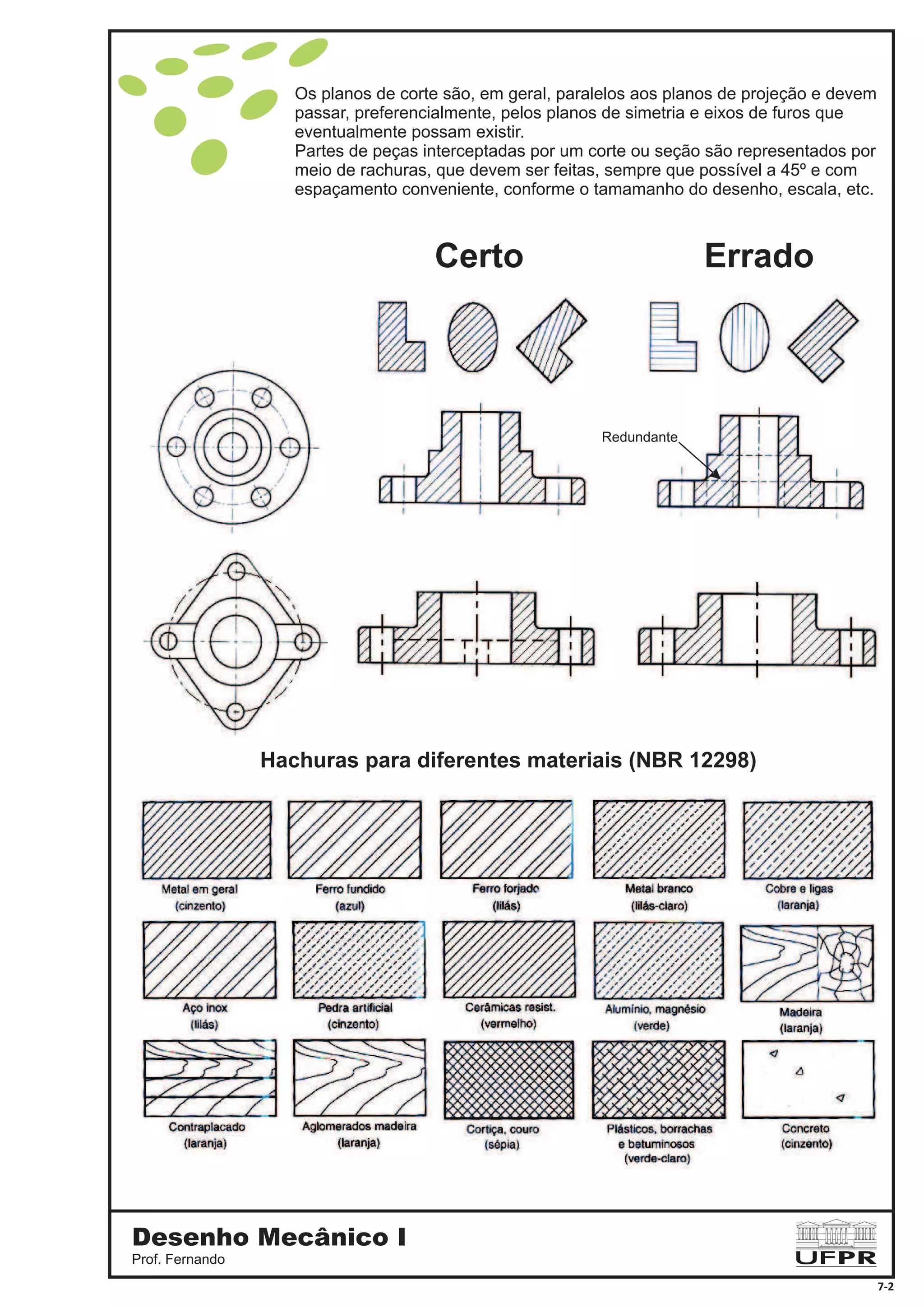 Os planos de corte são, em geral, paralelos aos planos de projeção e devem passar, preferencialmente, pelos planos de simetria e eixos de furos que eventualmente possam existir.
Partes de peças interceptadas por um corte ou seção são representados por meio de rachuras, que devem ser feitas, sempre que possível a 45º e com espaçamento conveniente, conforme o tamamanho do desenho, escala, etc.

Certo

Errado

Redundante

Hachuras para diferentes materiais (NBR 12298)

Metal em geral (cinzento)

Ferro fundido (azul)

Ferro forjado (lilás)

Metal branco (lilás-claro)

Cobre e ligas (laranja)

Aço inox (lilás)

Pedra artificial (cinzento)

Cerâmicas resist. (vermelho)

Alumínio, magnésio (verde)

Madeira (laranja)

Contraplacado (laranja)

Aglomerados madeira (laranja)

Cortiça, couro (sépia)

Plásticos, borrachas e betuminosos (verde-claro)

Concreto (cinzento)

Desenho Mecânico I
Prof. Fernando

UFPR

7-2