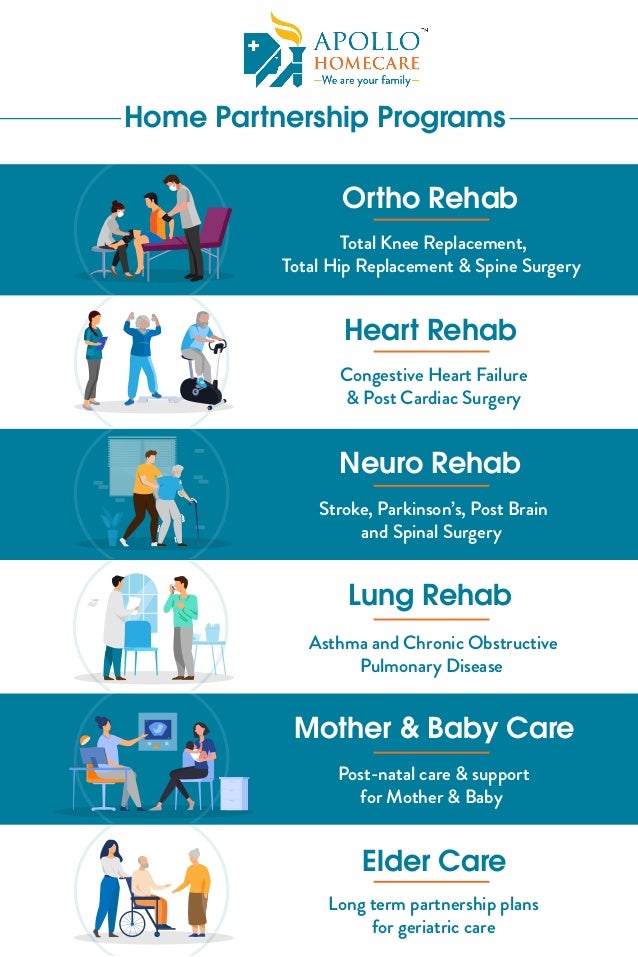 APOLLO™
HOMECARE
—We are your family—

Home Partnership Programs

Ortho Rehab

Total Knee Replacement, Total Hip Replacement & Spine Surgery

Heart Rehab

Congestive Heart Failure & Post Cardiac Surgery

Neuro Rehab

Stroke, Parkinson's, Post Brain and Spinal Surgery

Lung Rehab

Asthma and Chronic Obstructive Pulmonary Disease

Mother & Baby Care

Post-natal care & support for Mother & Baby

Elder Care

Long term partnership plans for geriatric care