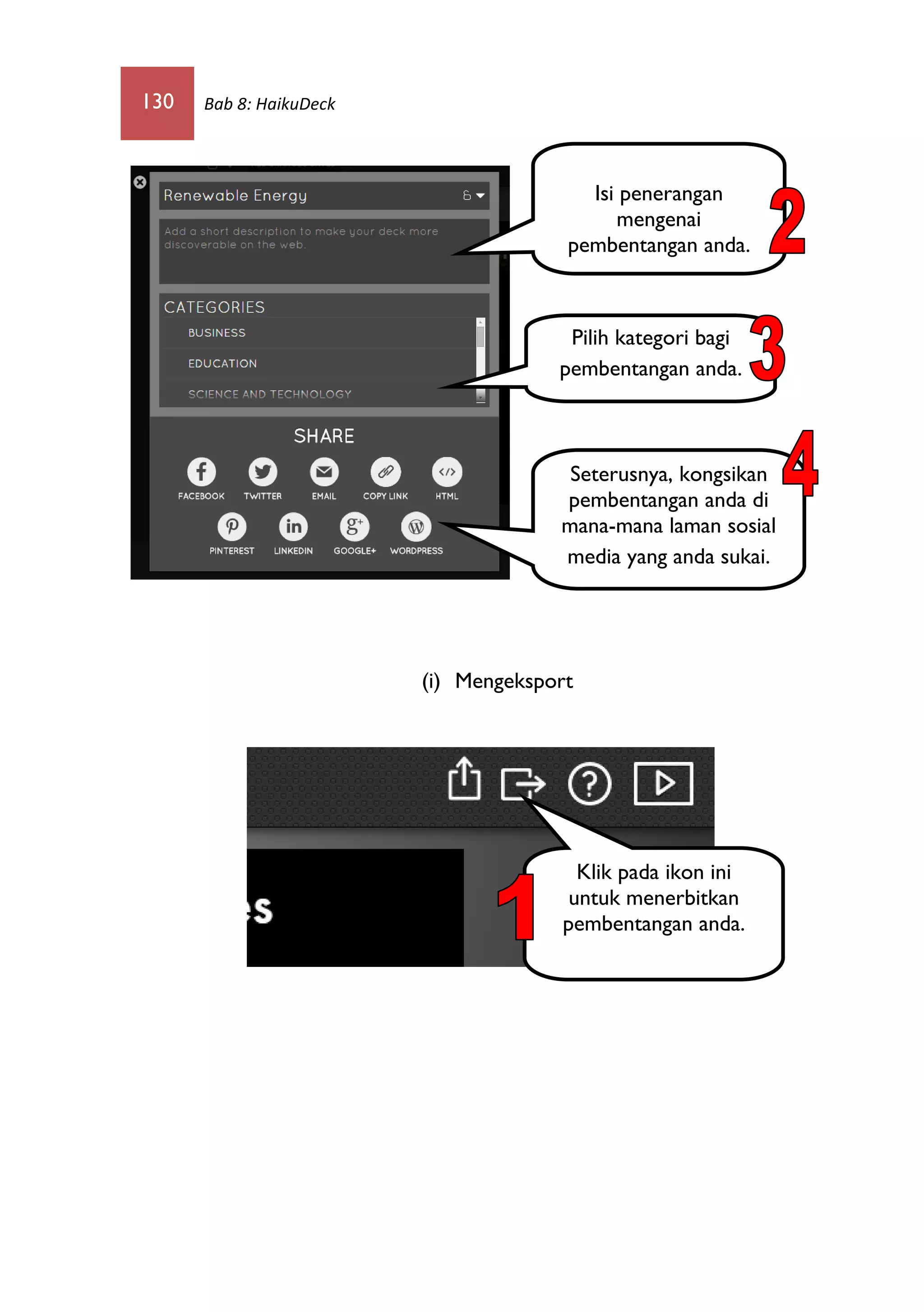 130 Bab 8: HaikuDeck

Renewable Energy

Add a short description to make your deck more discoverable on the web.

CATEGORIES
BUSINESS
EDUCATION
SCIENCE AND TECHNOLOGY

SHARE
FACEBOOK TWITTER EMAIL COPY LINK HTML
PINTEREST LINKEDIN GOOGLE+ WORDPRESS

Isi penerangan mengenai pembentangan anda. 2

Pilih kategori bagi pembentangan anda. 3

Seterusnya, kongsikan pembentangan anda di mana-mana laman sosial media yang anda sukai. 4

(i) Mengeksport

s

1 Klik pada ikon ini untuk menerbitkan pembentangan anda.