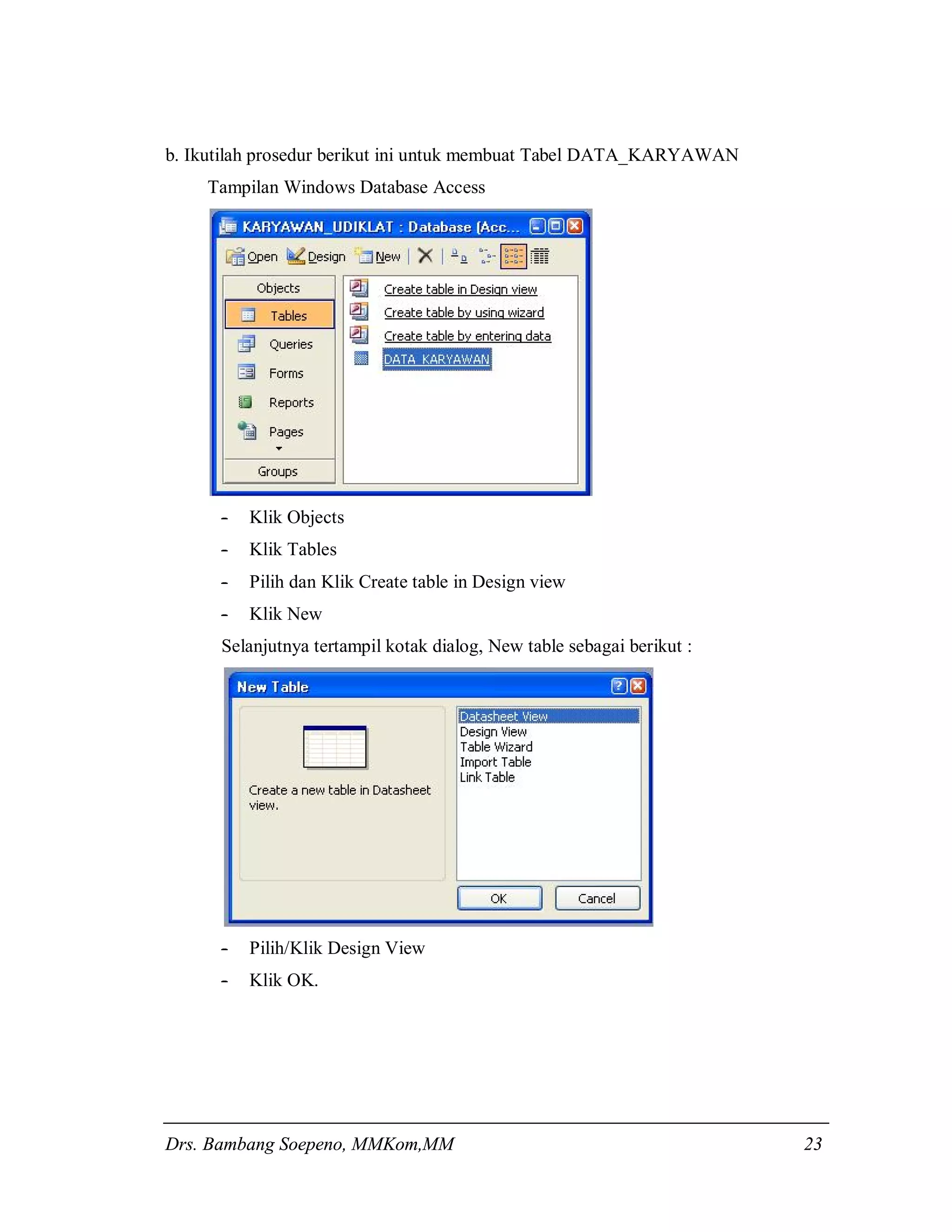 b. Ikutilah prosedur berikut ini untuk membuat Tabel DATA_KARYAWAN

Tampilan Windows Database Access

KARYAWAN_UDIKLAT : Database (Acc...

Open Design New

Objects
Tables
Queries
Forms
Reports
Pages
Groups

Create table in Design view
Create table by using wizard
Create table by entering data
DATA_KARYAWAN

- Klik Objects
- Klik Tables
- Pilih dan Klik Create table in Design view
- Klik New

Selanjutnya tertampil kotak dialog, New table sebagai berikut :

New Table

Create a new table in Datasheet view.

Datasheet View
Design View
Table Wizard
Import Table
Link Table

OK
Cancel

- Pilih/Klik Design View
- Klik OK.

Drs. Bambang Soepeno, MMKom,MM 23