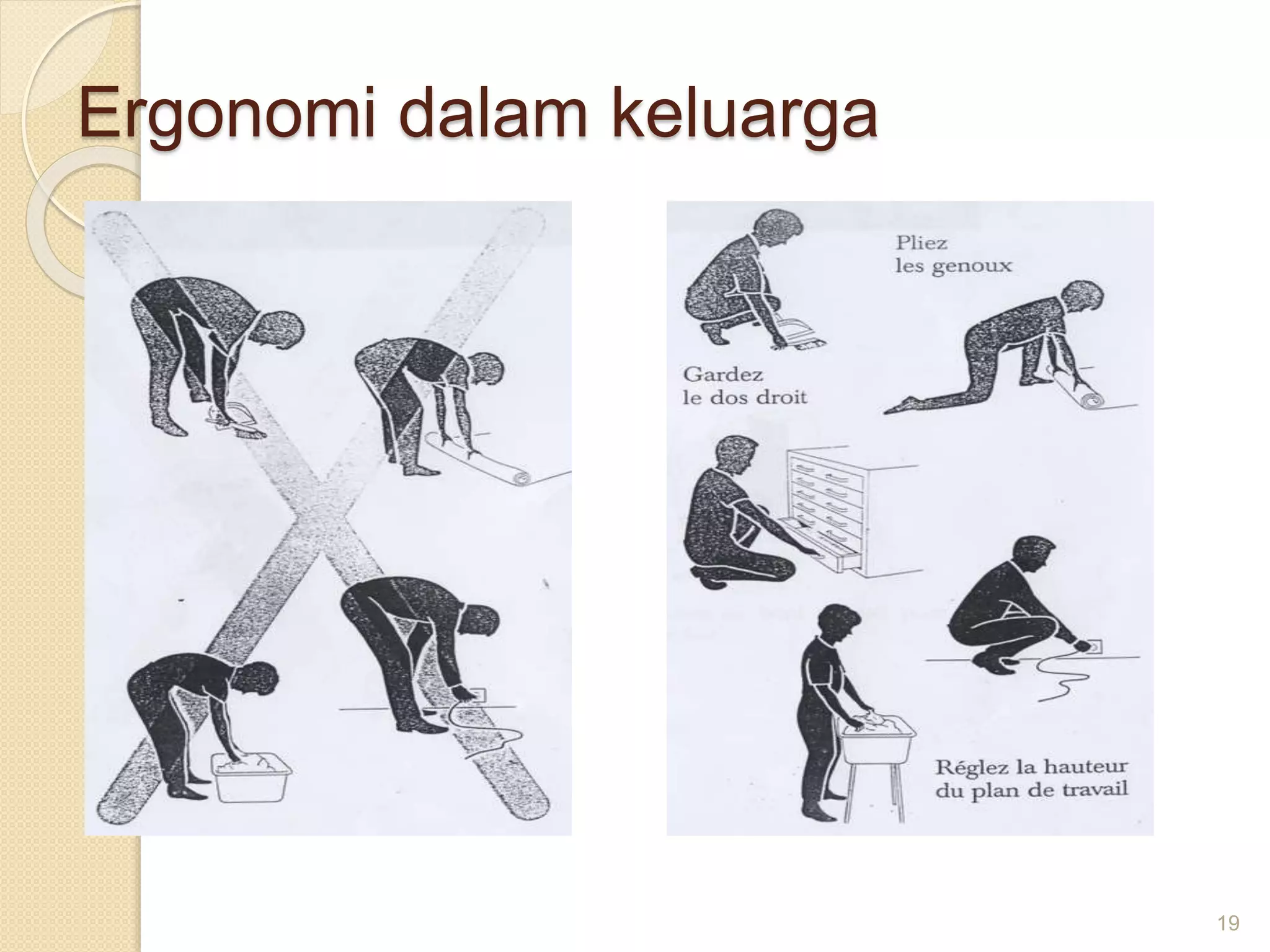 Ergonomi dalam keluarga

Pliez
les genoux

Gardez
le dos droit

Réglez la hauteur
du plan de travail

19