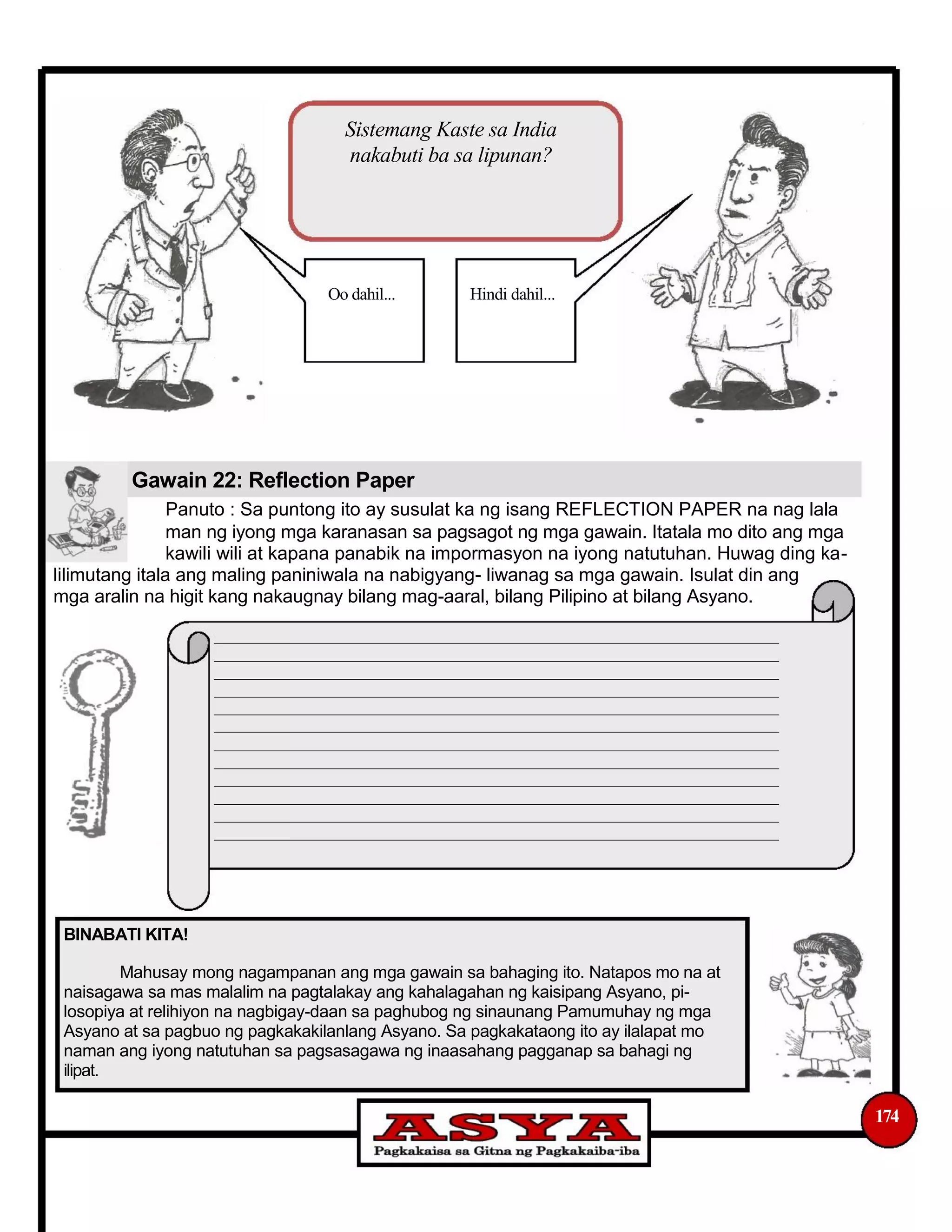 Sistemang Kaste sa India nakabuti ba sa lipunan?

Oo dahil...

Hindi dahil...

Gawain 22: Reflection Paper

Panuto : Sa puntong ito ay susulat ka ng isang REFLECTION PAPER na nag lala man ng iyong mga karanasan sa pagsagot ng mga gawain. Itatala mo dito ang mga kawili wili at kapana panabik na impormasyon na iyong natutuhan. Huwag ding kalilimutang itala ang maling paniniwala na nabigyang- liwanag sa mga gawain. Isulat din ang mga aralin na higit kang nakaugnay bilang mag-aaral, bilang Pilipino at bilang Asyano.

BINABATI KITA!

Mahusay mong nagampanan ang mga gawain sa bahaging ito. Natapos mo na at naisagawa sa mas malalim na pagtalakay ang kahalagahan ng kaisipang Asyano, pilosopiya at relihiyon na nagbigay-daan sa paghubog ng sinaunang Pamumuhay ng mga Asyano at sa pagbuo ng pagkakakilanlang Asyano. Sa pagkakataong ito ay ilalapat mo naman ang iyong natutuhan sa pagsasagawa ng inaasahang pagganap sa bahagi ng ilipat.

ASYA
Pagkakaisa sa Gitna ng Pagkakaiba-iba

174