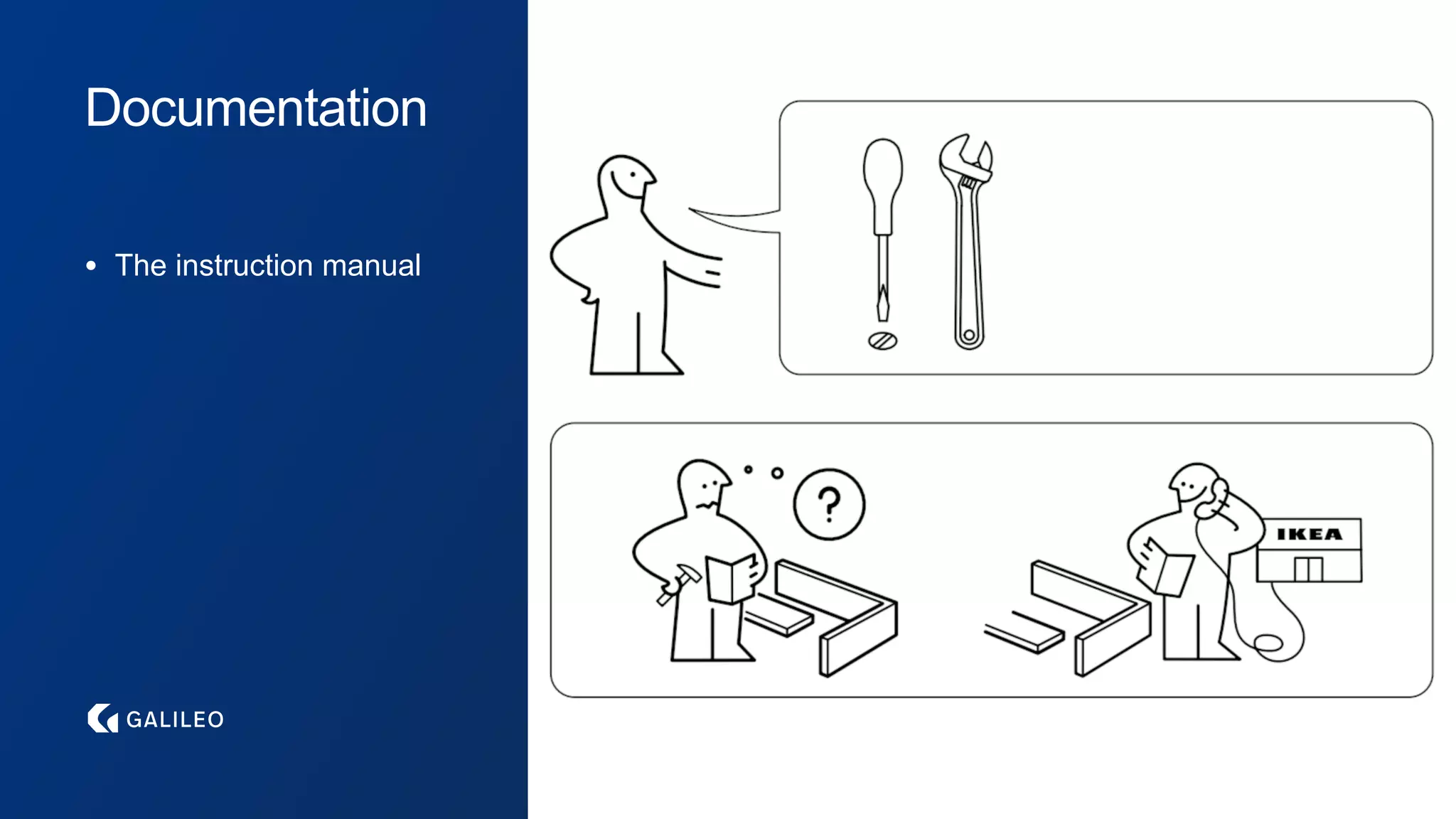 Documentation

• The instruction manual

GALILEO

?

IKEA