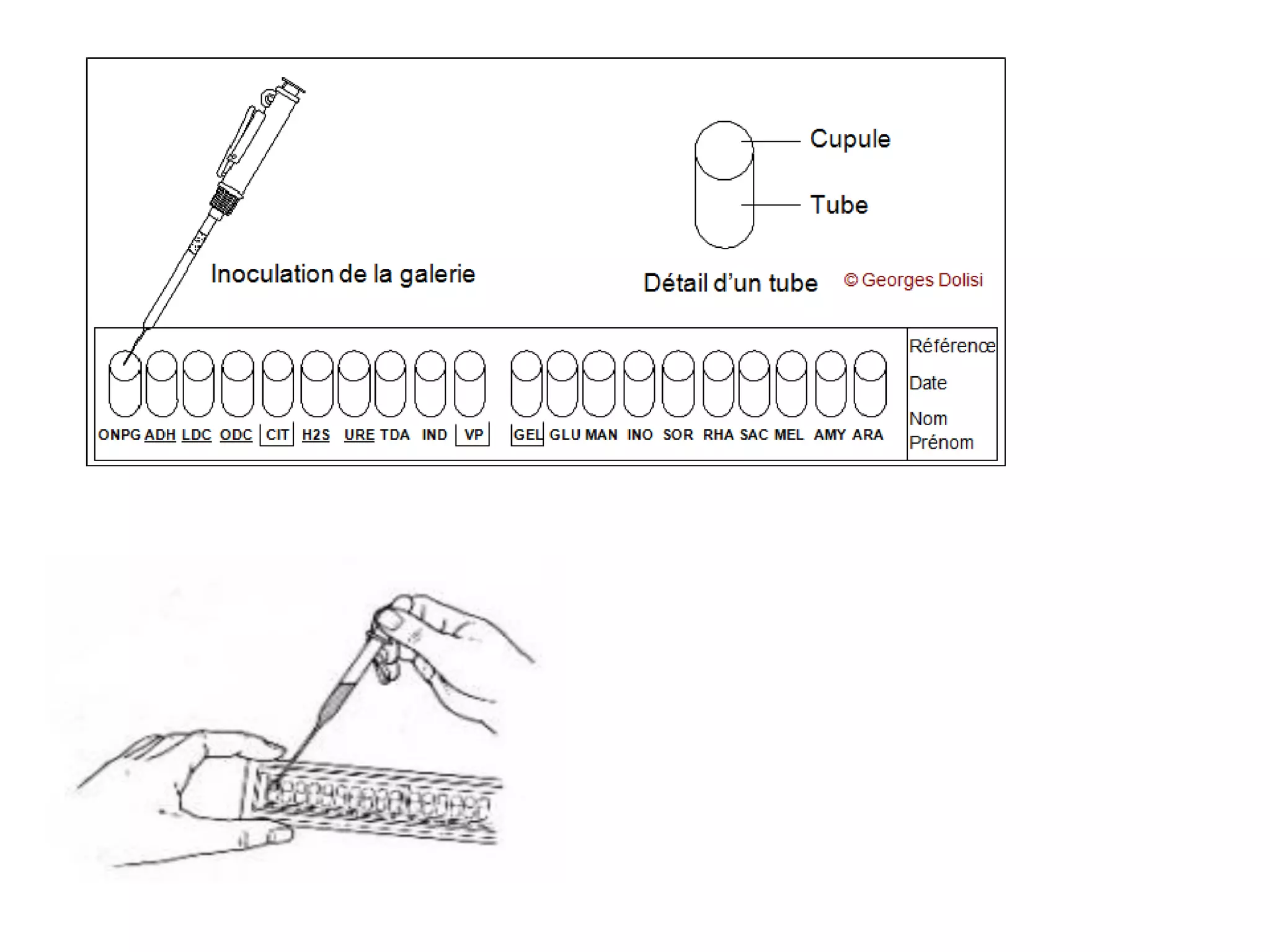 Inoculation de la galerie

Cupule

Tube

Détail d'un tube

© Georges Dolisi

ONPG ADH LDC ODC CIT H2S URE TDA IND VP GEL GLU MAN INO SOR RHA SAC MEL AMY ARA

Référence
Date
Nom
Prénom