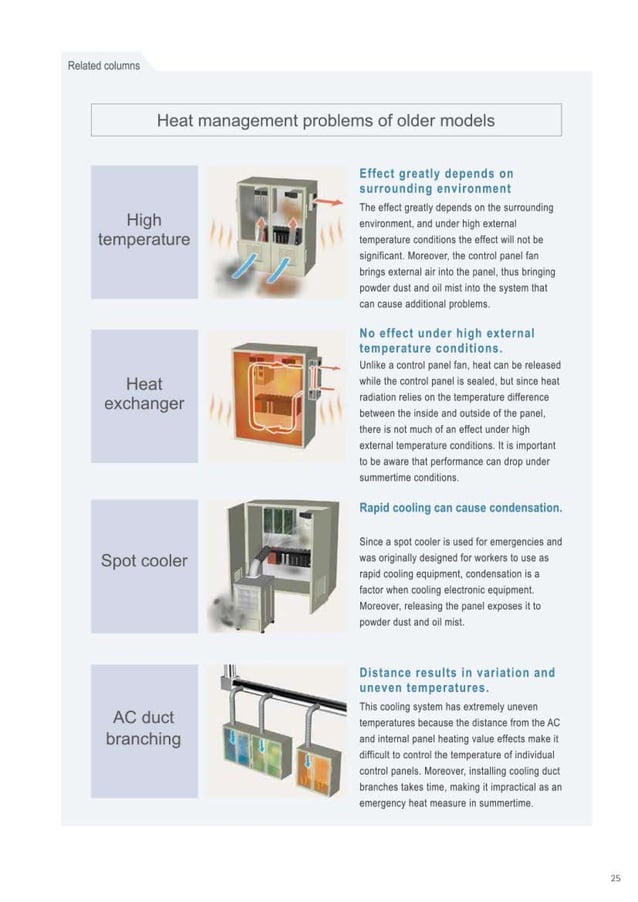 Related columns

Heat management problems of older models

High temperature

Effect greatly depends on surrounding environment

The effect greatly depends on the surrounding environment, and under high external temperature conditions the effect will not be significant. Moreover, the control panel fan brings external air into the panel, thus bringing powder dust and oil mist into the system that can cause additional problems.

Heat exchanger

No effect under high external temperature conditions.

Unlike a control panel fan, heat can be released while the control panel is sealed, but since heat radiation relies on the temperature difference between the inside and outside of the panel, there is not much of an effect under high external temperature conditions. It is important to be aware that performance can drop under summertime conditions.

Spot cooler

Rapid cooling can cause condensation.

Since a spot cooler is used for emergencies and was originally designed for workers to use as rapid cooling equipment, condensation is a factor when cooling electronic equipment. Moreover, releasing the panel exposes it to powder dust and oil mist.

AC duct branching

Distance results in variation and uneven temperatures.

This cooling system has extremely uneven temperatures because the distance from the AC and internal panel heating value effects make it difficult to control the temperature of individual control panels. Moreover, installing cooling duct branches takes time, making it impractical as an emergency heat measure in summertime.

25