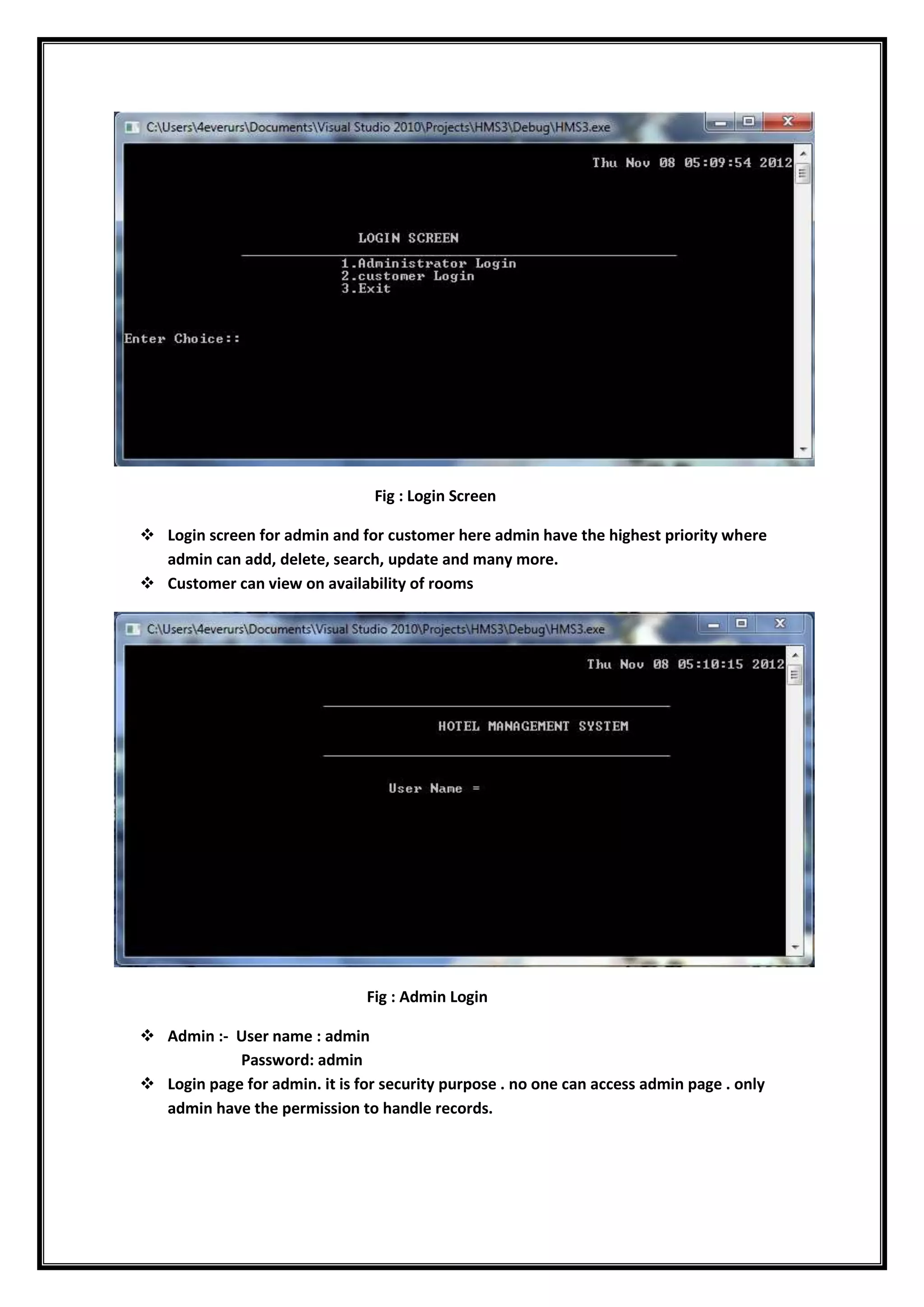 C:\Users\4everurs\Documents\Visual Studio 2010\Projects\HMS3\Debug\HMS3.exe

Thu Nov 08 05:09:54 2012

LOGIN SCREEN

1.Administrator Login
2.customer Login
3.Exit

Enter Choice::

Fig : Login Screen

❖ Login screen for admin and for customer here admin have the highest priority where admin can add, delete, search, update and many more.
❖ Customer can view on availability of rooms

C:\Users\4everurs\Documents\Visual Studio 2010\Projects\HMS3\Debug\HMS3.exe

Thu Nov 08 05:10:15 2012

HOTEL MANAGEMENT SYSTEM

User Name =

Fig : Admin Login

❖ Admin :- User name : admin
Password: admin
❖ Login page for admin. it is for security purpose . no one can access admin page . only admin have the permission to handle records.