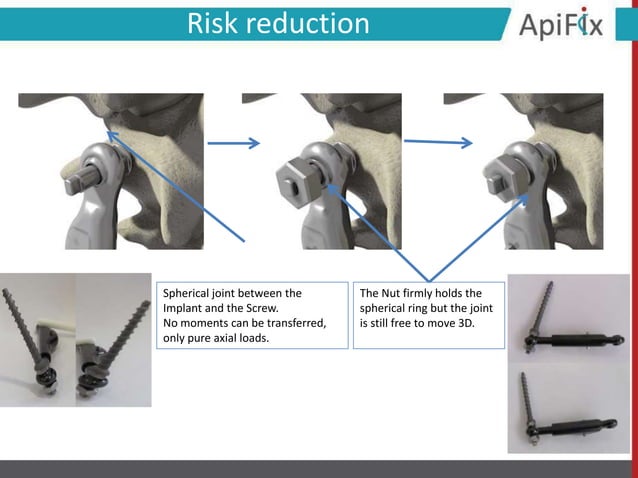 Risk reduction

ApiFix

Spherical joint between the Implant and the Screw.
No moments can be transferred, only pure axial loads.

The Nut firmly holds the spherical ring but the joint is still free to move 3D.