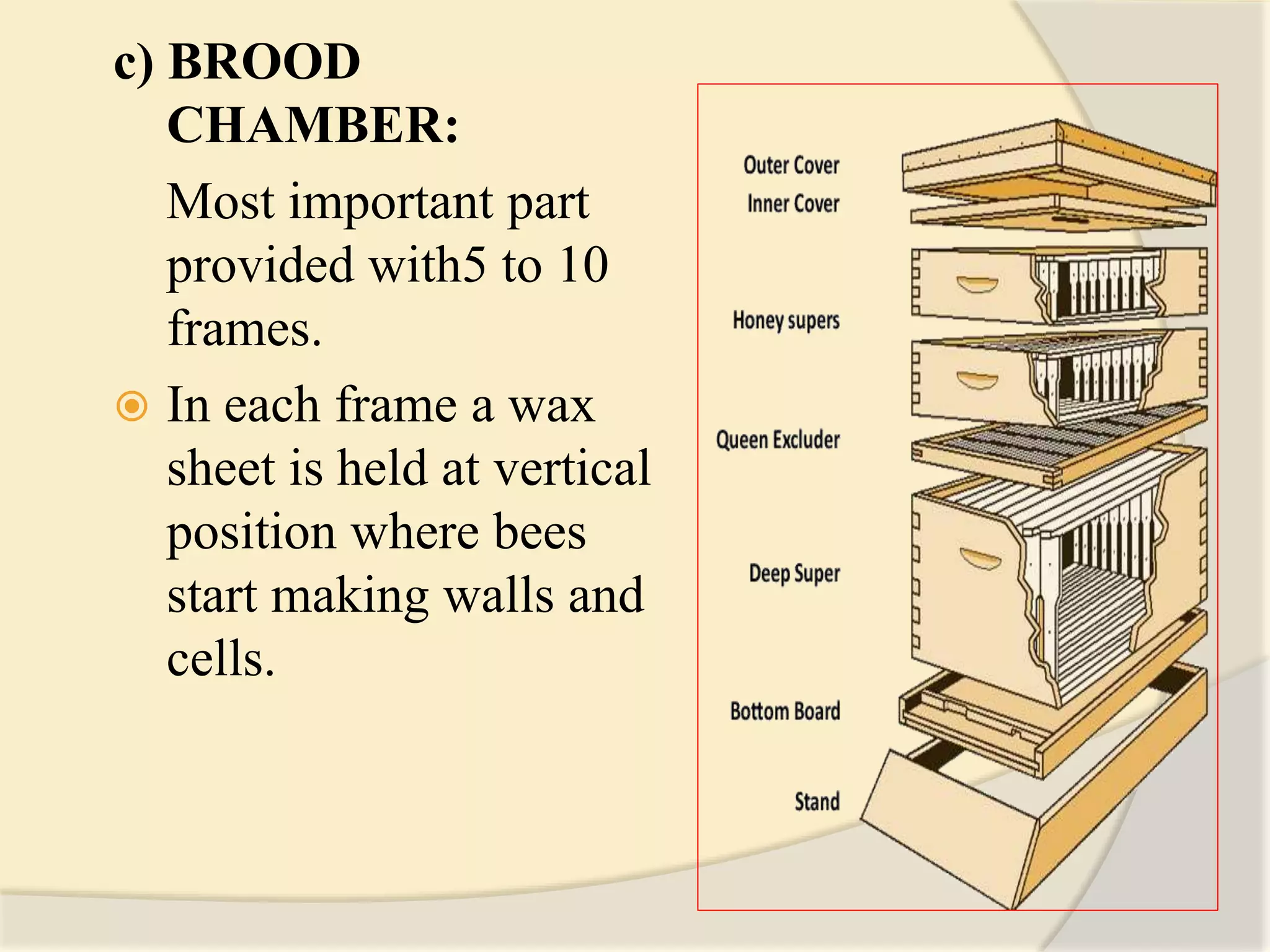 c) BROOD CHAMBER:

Most important part provided with5 to 10 frames.

In each frame a wax sheet is held at vertical position where bees start making walls and cells.

Outer Cover
Inner Cover
Honey supers
Queen Excluder
Deep Super
Bottom Board
Stand